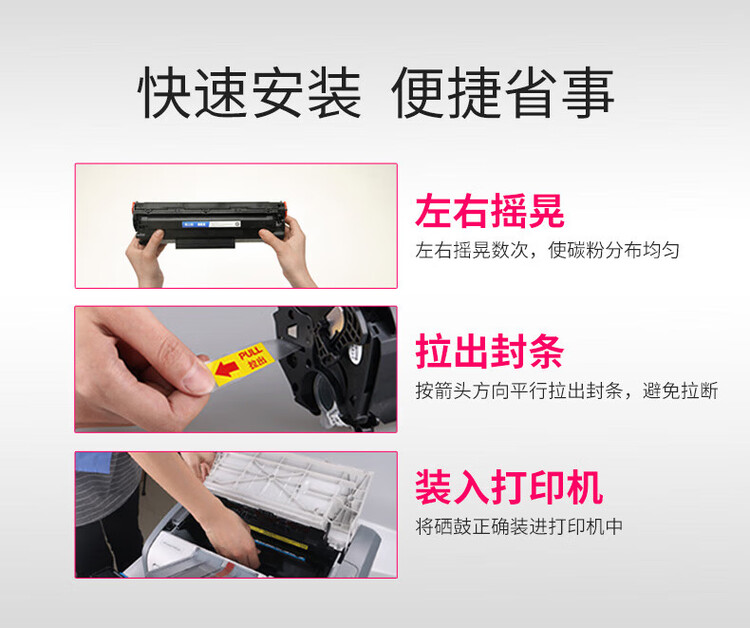 快速安装 便捷省事

左右摇晃
左右摇晃数次，使碳粉分布均匀

PULL
拉出

拉出封条
按箭头方向平行拉出封条，避免拉断

装入打印机
将硒鼓正确装进打印机中