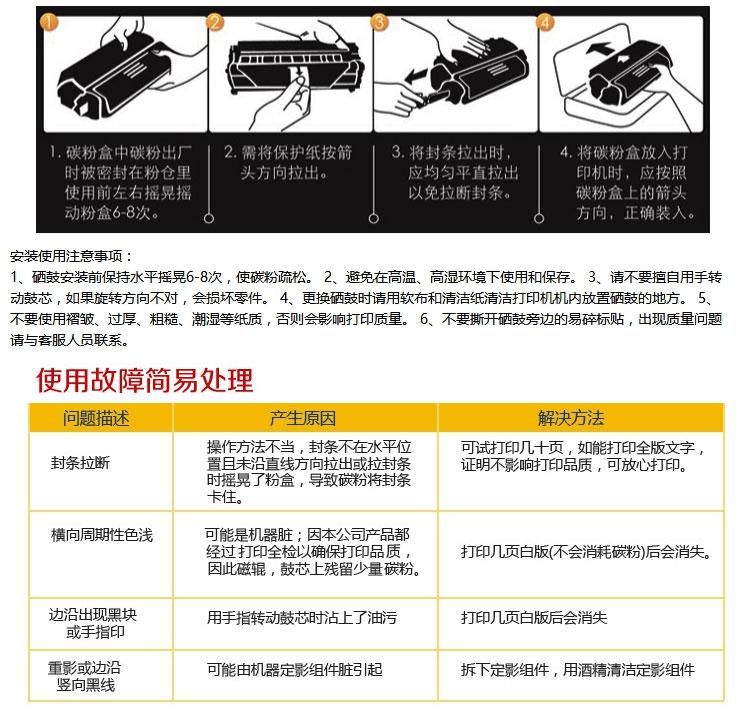 1

2

3

4

1. 碳粉盒中碳粉出厂时被密封在粉仓里使用前左右摇晃摇动粉盒6-8次。

2. 需将保护纸按箭头方向拉出。

3. 将封条拉出时，应均匀平直拉出以免拉断封条。

4. 将碳粉盒放入打印机时，应按照碳粉盒上的箭头方向，正确装入。

安装使用注意事项：
1、硒鼓安装前保持水平摇晃6-8次，使碳粉疏松。 2、避免在高温、高湿环境下使用和保存。 3、请不要擅自用手转动鼓芯，如果旋转方向不对，会损坏零件。 4、更换硒鼓时请用软布和清洁纸清洁打印机机内放置硒鼓的地方。 5、不要使用褶皱、过厚、粗糙、潮湿等纸质，否则会影响打印质量。 6、不要撕开硒鼓旁边的易碎标贴，出现质量问题请与客服人员联系。

使用故障简易处理

| 问题描述 | 产生原因 | 解决方法 |
|---|---|---|
| 封条拉断 | 操作方法不当，封条不在水平位置且未沿直线方向拉出或拉封条时摇晃了粉盒，导致碳粉将封条卡住。 | 可试打印几十页，如能打印全版文字，证明不影响打印品质，可放心打印。 |
| 横向周期性色浅 | 可能是机器脏；因本公司产品都经过 打印全检以确保打印品质，因此磁辊，鼓芯上残留少量碳粉。 | 打印几页白版(不会消耗碳粉)后会消失。 |
| 边沿出现黑块或手指印 | 用手指转动鼓芯时沾上了油污 | 打印几页白版后会消失 |
| 重影或边沿竖向黑线 | 可能由机器定影组件脏引起 | 拆下定影组件，用酒精清洁定影组件 |