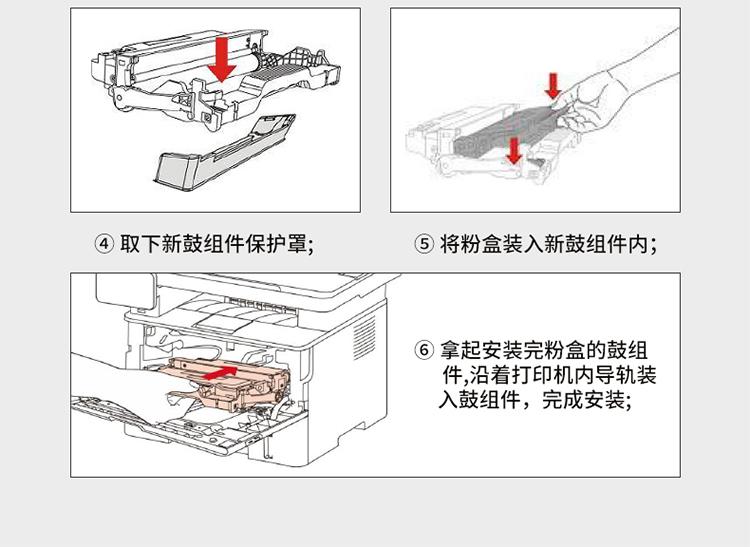 ④ 取下新鼓组件保护罩;

⑤ 将粉盒装入新鼓组件内;

⑥ 拿起安装完粉盒的鼓组件,沿着打印机内导轨装入鼓组件，完成安装;