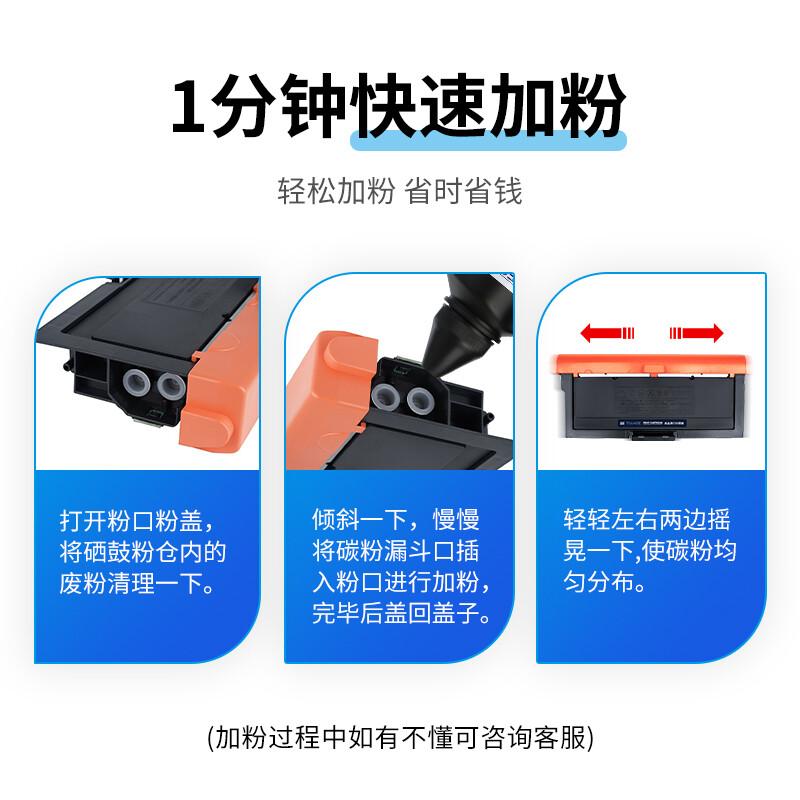 1分钟快速加粉

轻松加粉 省时省钱

打开粉口粉盖，将硒鼓粉仓内的废粉清理一下。

倾斜一下，慢慢将碳粉漏斗口插入粉口进行加粉，完毕后盖回盖子。

轻轻左右两边摇晃一下,使碳粉均匀分布。

(加粉过程中如有不懂可咨询客服)