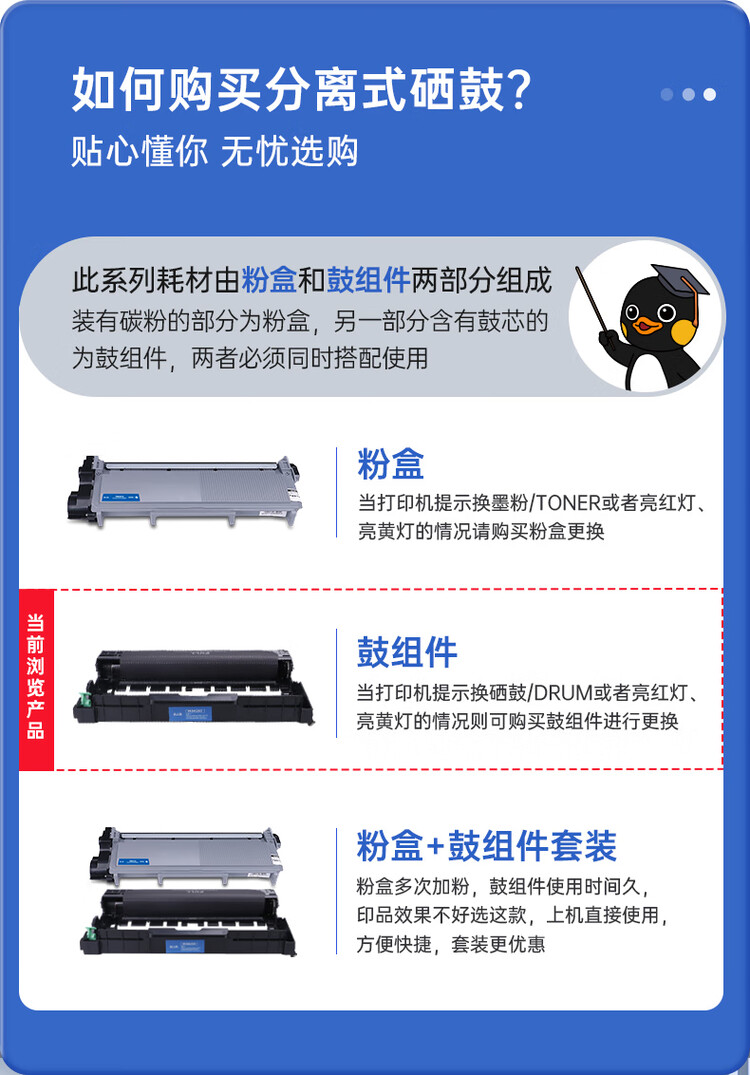 如何购买分离式硒鼓？
贴心懂你 无忧选购

此系列耗材由粉盒和鼓组件两部分组成
装有碳粉的部分为粉盒，另一部分含有鼓芯的为鼓组件，两者必须同时搭配使用

粉盒
当打印机提示换墨粉/TONER或者亮红灯、亮黄灯的情况请购买粉盒更换

当前浏览产品

鼓组件
当打印机提示换硒鼓/DRUM或者亮红灯、亮黄灯的情况则可购买鼓组件进行更换

粉盒+鼓组件套装
粉盒多次加粉，鼓组件使用时间久，印品效果不好选这款，上机直接使用，方便快捷，套装更优惠