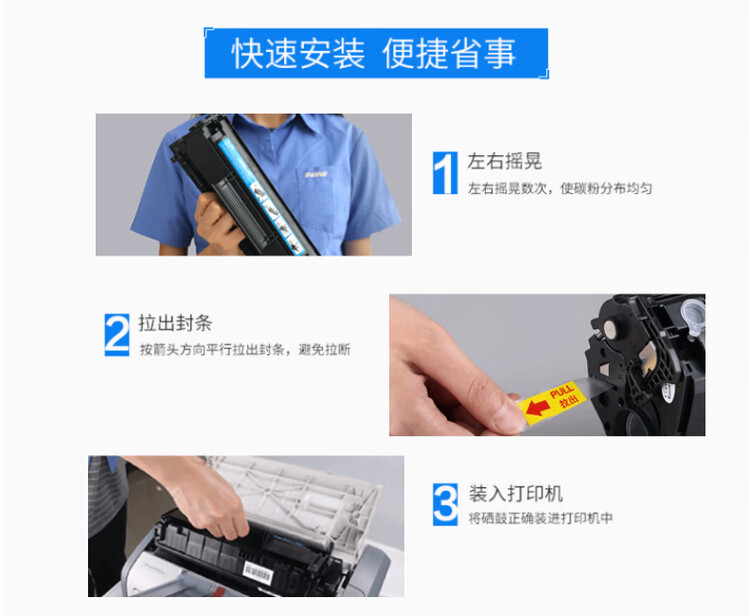 快速安装 便捷省事

1 左右摇晃
左右摇晃数次，使碳粉分布均匀

2 拉出封条
按箭头方向平行拉出封条，避免拉断

PULL
拉出

3 装入打印机
将硒鼓正确装进打印机中