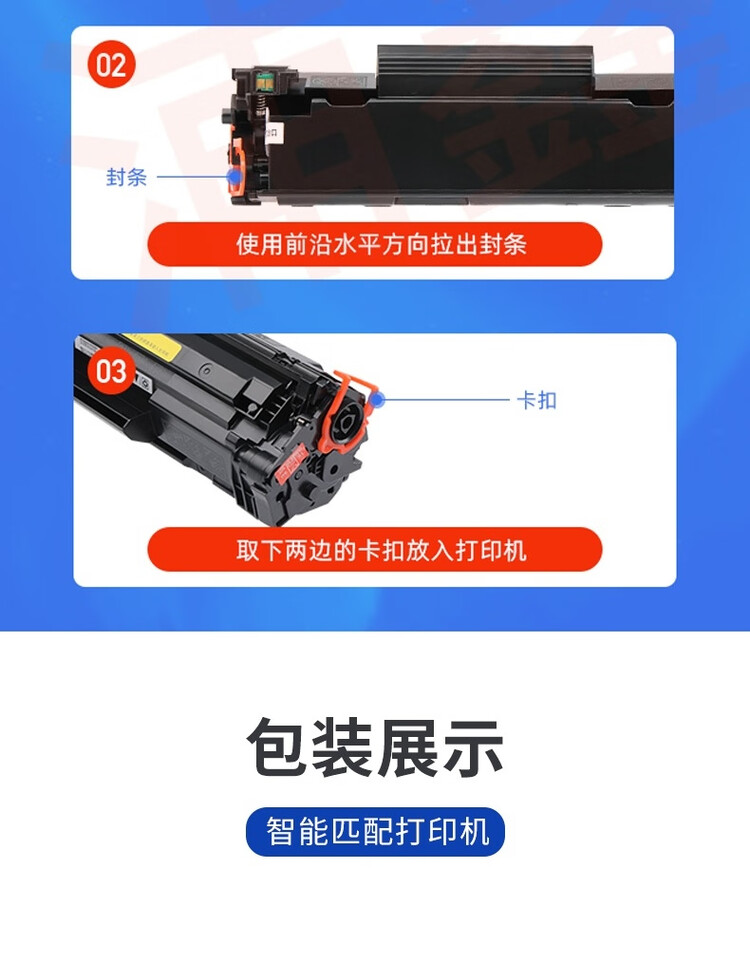 02

封条

使用前沿水平方向拉出封条

03

卡扣

取下两边的卡扣放入打印机

包装展示

智能匹配打印机