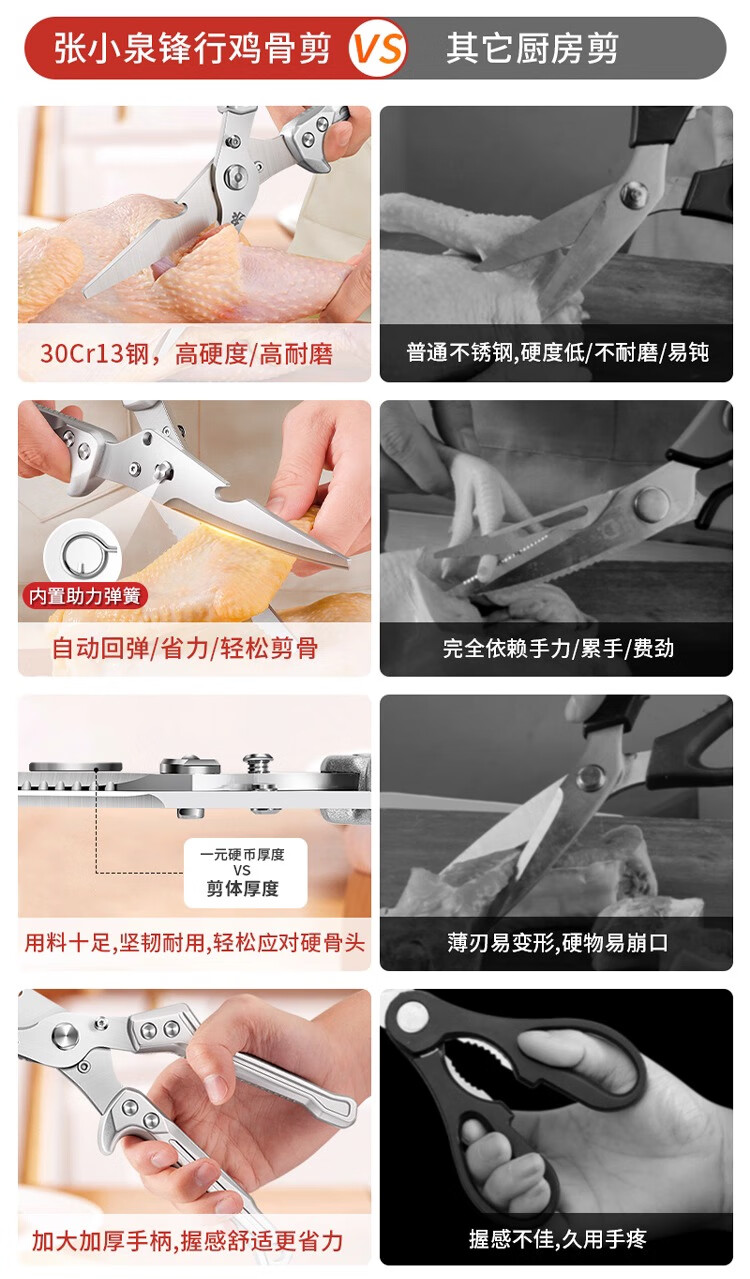 张小泉锋行鸡骨剪 VS 其它厨房剪

30Cr13钢，高硬度/高耐磨

普通不锈钢,硬度低/不耐磨/易钝

内置助力弹簧

自动回弹/省力/轻松剪骨

完全依赖手力/累手/费劲

一元硬币厚度
VS
剪体厚度

用料十足,坚韧耐用,轻松应对硬骨头

薄刃易变形,硬物易崩口

加大加厚手柄,握感舒适更省力

握感不佳,久用手疼