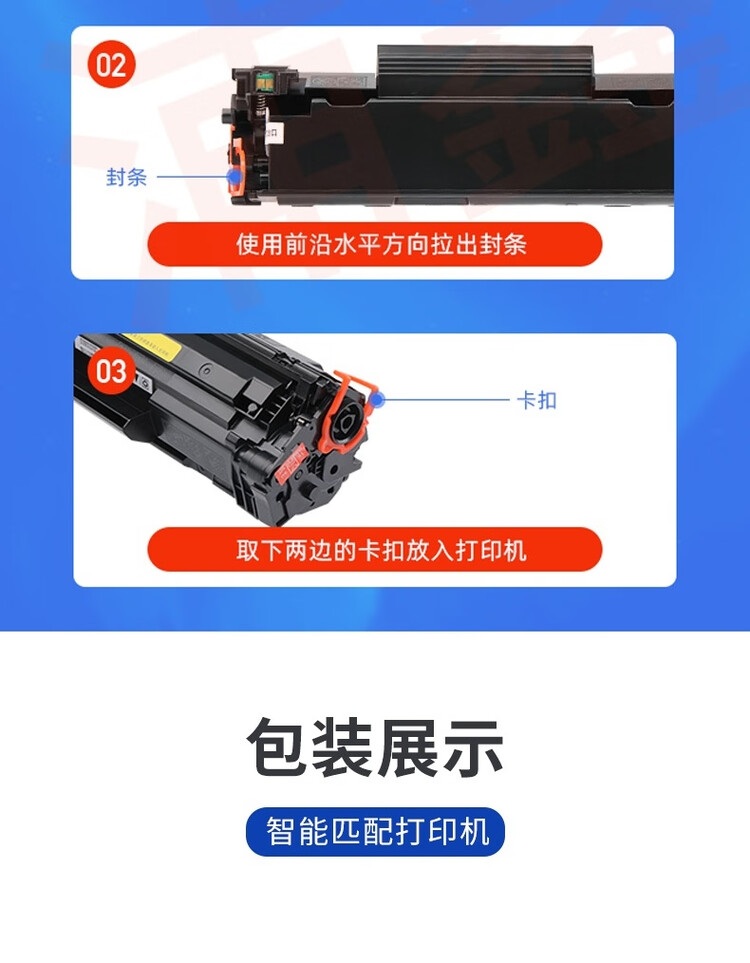 02

封条

使用前沿水平方向拉出封条

03

卡扣

取下两边的卡扣放入打印机

包装展示

智能匹配打印机