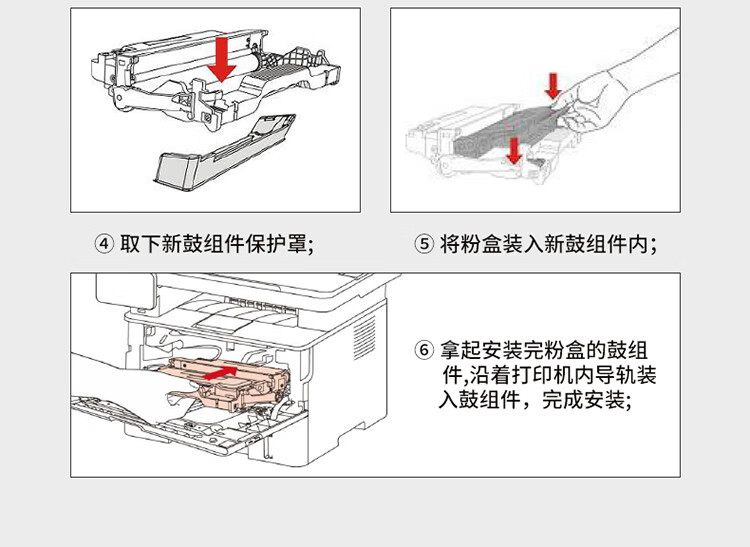 ④ 取下新鼓组件保护罩;

⑤ 将粉盒装入新鼓组件内;

⑥ 拿起安装完粉盒的鼓组件,沿着打印机内导轨装入鼓组件，完成安装;