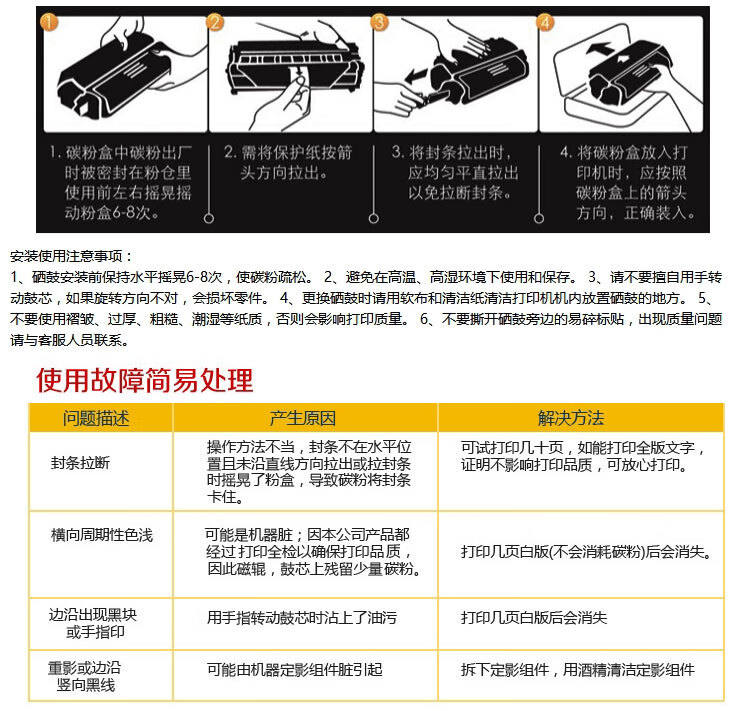 1 2 3 4

1. 碳粉盒中碳粉出厂时被密封在粉仓里使用前左右摇晃摇动粉盒6-8次。

2. 需将保护纸按箭头方向拉出。

3. 将封条拉出时，应均匀平直拉出以免拉断封条。

4. 将碳粉盒放入打印机时，应按照碳粉盒上的箭头方向，正确装入。

安装使用注意事项：
1、硒鼓安装前保持水平摇晃6-8次，使碳粉疏松。 2、避免在高温、高湿环境下使用和保存。 3、请不要擅自用手转动鼓芯，如果旋转方向不对，会损坏零件。 4、更换硒鼓时请用软布和清洁纸清洁打印机机内放置硒鼓的地方。 5、不要使用褶皱、过厚、粗糙、潮湿等纸质，否则会影响打印质量。 6、不要撕开硒鼓旁边的易碎标贴，出现质量问题请与客服人员联系。

使用故障简易处理

| 问题描述 | 产生原因 | 解决方法 |
|---|---|---|
| 封条拉断 | 操作方法不当，封条不在水平位置且未沿直线方向拉出或拉封条时摇晃了粉盒，导致碳粉将封条卡住。 | 可试打印几十页，如能打印全版文字，证明不影响打印品质，可放心打印。 |
| 横向周期性色浅 | 可能是机器脏；因本公司产品都经过 打印全检以确保打印品质，因此磁辊，鼓芯上残留少量碳粉。 | 打印几页白版(不会消耗碳粉)后会消失。 |
| 边沿出现黑块或手指印 | 用手指转动鼓芯时沾上了油污 | 打印几页白版后会消失 |
| 重影或边沿竖向黑线 | 可能由机器定影组件脏引起 | 拆下定影组件，用酒精清洁定影组件 |