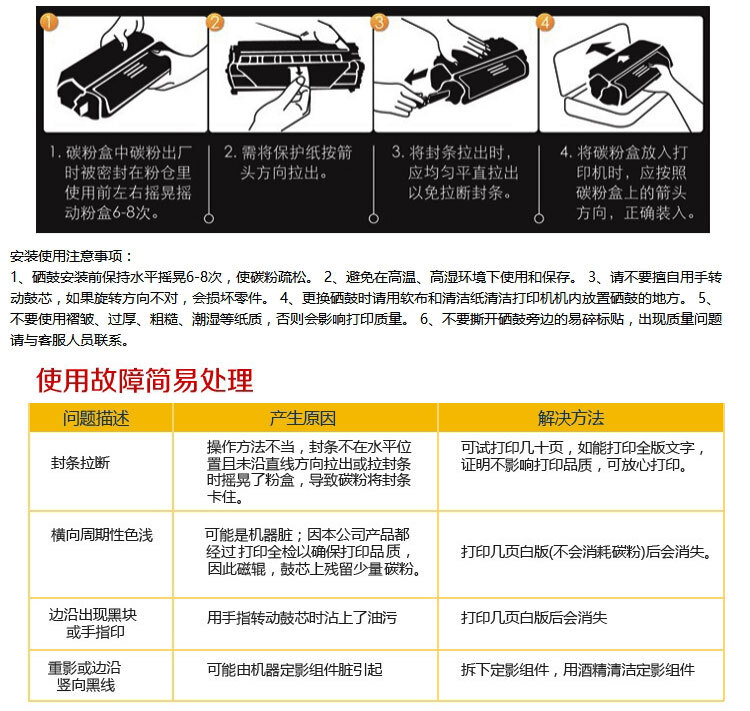 1

2

3

4

1. 碳粉盒中碳粉出厂时被密封在粉仓里使用前左右摇晃摇动粉盒6-8次。

2. 需将保护纸按箭头方向拉出。

3. 将封条拉出时，应均匀平直拉出以免拉断封条。

4. 将碳粉盒放入打印机时，应按照碳粉盒上的箭头方向，正确装入。

安装使用注意事项：
1、硒鼓安装前保持水平摇晃6-8次，使碳粉疏松。 2、避免在高温、高湿环境下使用和保存。 3、请不要擅自用手转动鼓芯，如果旋转方向不对，会损坏零件。 4、更换硒鼓时请用软布和清洁纸清洁打印机机内放置硒鼓的地方。 5、不要使用褶皱、过厚、粗糙、潮湿等纸质，否则会影响打印质量。 6、不要撕开硒鼓旁边的易碎标贴，出现质量问题请与客服人员联系。

使用故障简易处理

| 问题描述 | 产生原因 | 解决方法 |
|---|---|---|
| 封条拉断 | 操作方法不当，封条不在水平位置且未沿直线方向拉出或拉封条时摇晃了粉盒，导致碳粉将封条卡住。 | 可试打印几十页，如能打印全版文字，证明不影响打印品质，可放心打印。 |
| 横向周期性色浅 | 可能是机器脏；因本公司产品都经过 打印全检以确保打印品质，因此磁辊，鼓芯上残留少量碳粉。 | 打印几页白版(不会消耗碳粉)后会消失。 |
| 边沿出现黑块或手指印 | 用手指转动鼓芯时沾上了油污 | 打印几页白版后会消失 |
| 重影或边沿竖向黑线 | 可能由机器定影组件脏引起 | 拆下定影组件，用酒精清洁定影组件 |