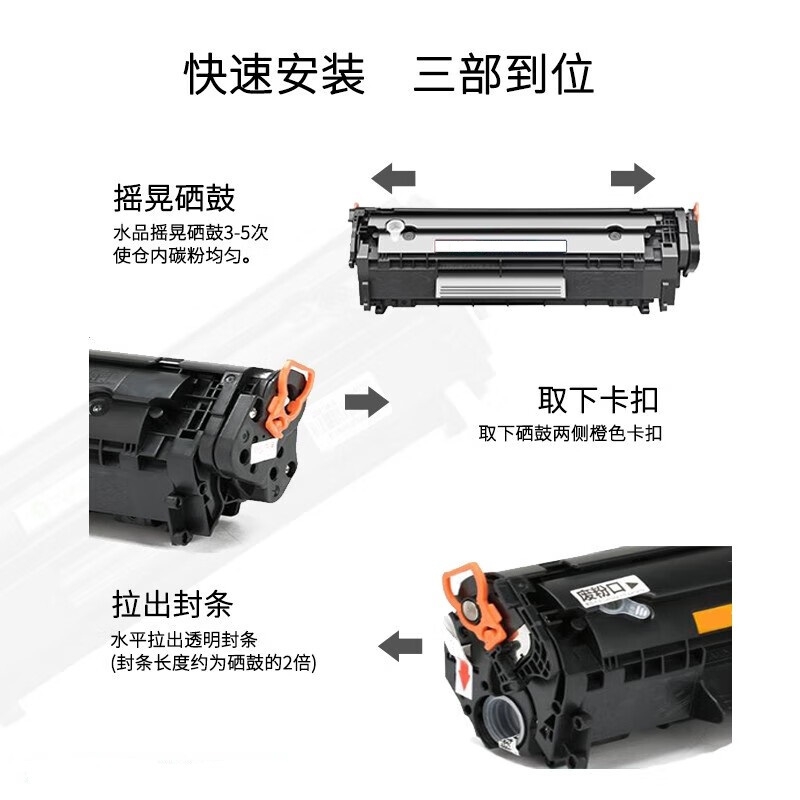 快速安装　三部到位

摇晃硒鼓
水品摇晃硒鼓3-5次
使仓内碳粉均匀。

取下卡扣
取下硒鼓两侧橙色卡扣

拉出封条
水平拉出透明封条
(封条长度约为硒鼓的2倍)

废粉口