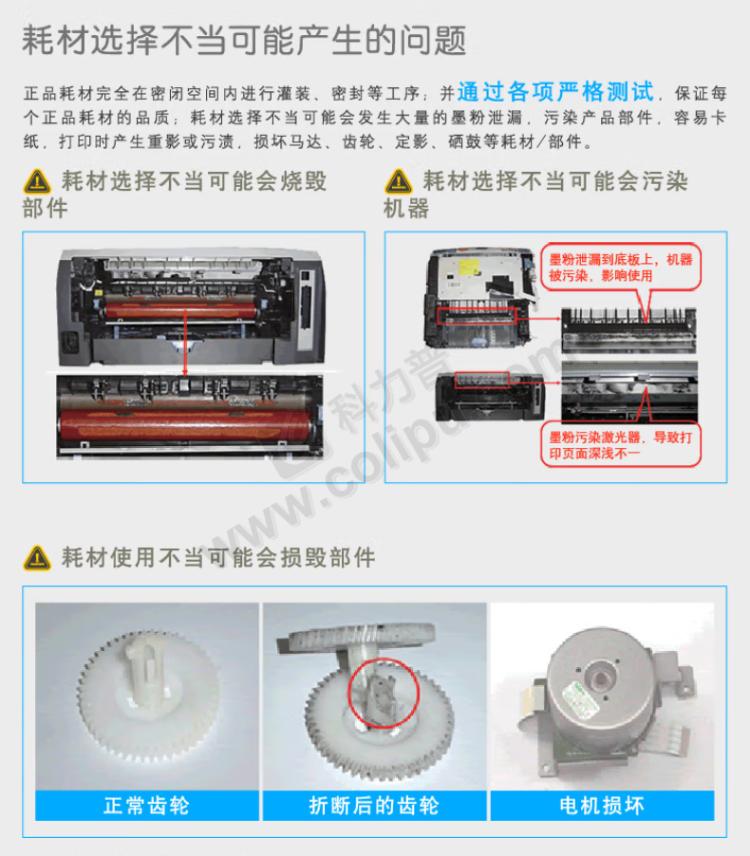 耗材选择不当可能产生的问题

正品耗材完全在密闭空间内进行灌装、密封等工序，并通过各项严格测试，保证每个正品耗材的品质；耗材选择不当可能会发生大量的墨粉泄漏，污染产品部件，容易卡纸，打印时产生重影或污渍，损坏马达、齿轮、定影、硒鼓等耗材/部件。

耗材选择不当可能会烧毁部件

耗材选择不当可能会污染机器

墨粉泄漏到底板上，机器被污染，影响使用

墨粉污染激光器，导致打印页面深浅不一

科力普
www.colipu.com

耗材使用不当可能会损毁部件

正常齿轮

折断后的齿轮

电机损坏