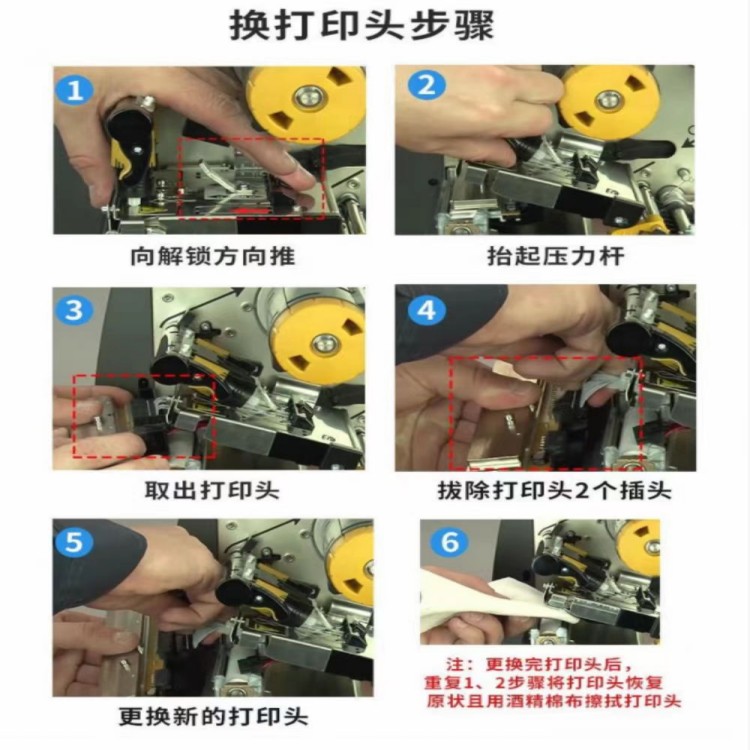 换打印头步骤

1
向解锁方向推

2
抬起压力杆

3
取出打印头

4
拔除打印头2个插头

5
更换新的打印头

6
注：更换完打印头后，重复1、2步骤将打印头恢复原状且用酒精棉布擦拭打印头