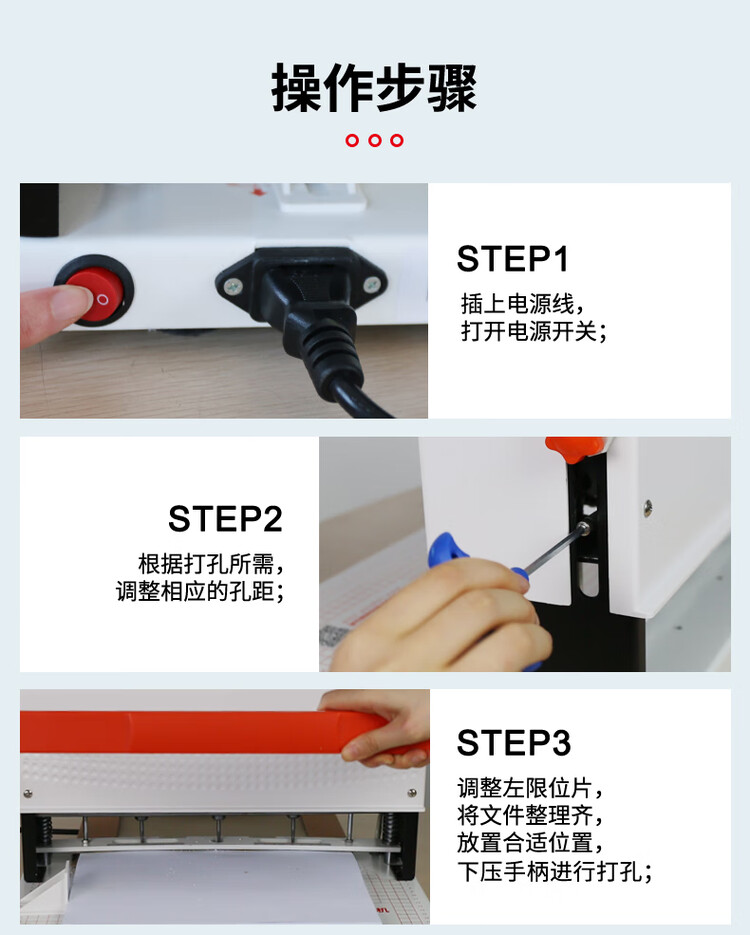 操作步骤

STEP1
插上电源线，
打开电源开关；

STEP2
根据打孔所需，
调整相应的孔距；

STEP3
调整左限位片，
将文件整理齐，
放置合适位置，
下压手柄进行打孔；