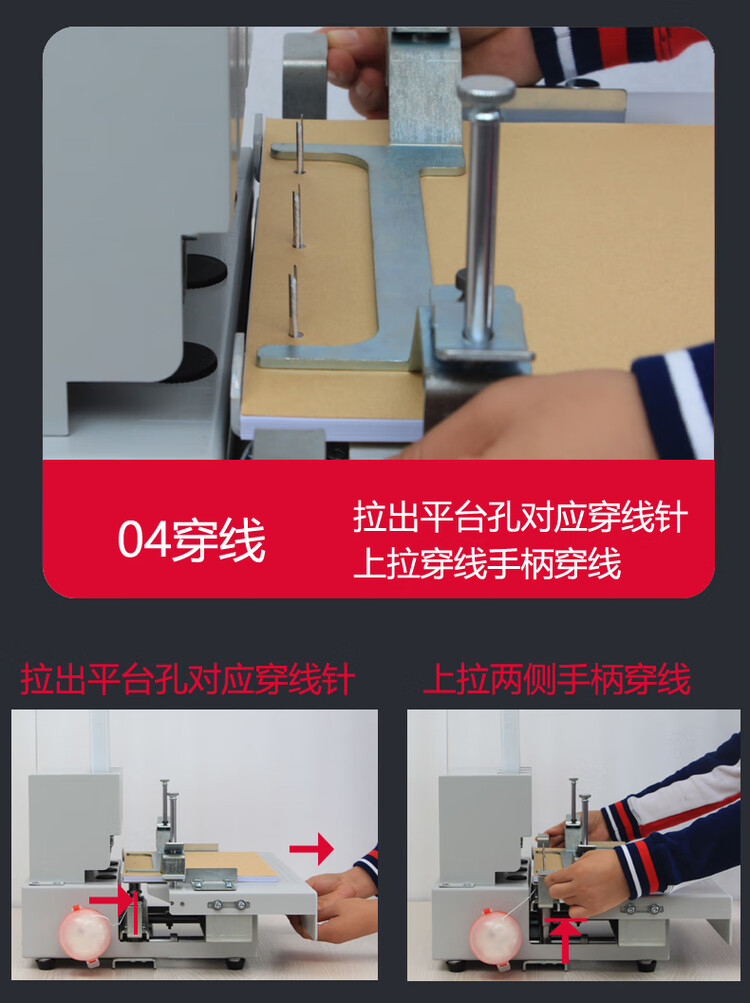 04穿线

拉出平台孔对应穿线针
上拉穿线手柄穿线

拉出平台孔对应穿线针

上拉两侧手柄穿线