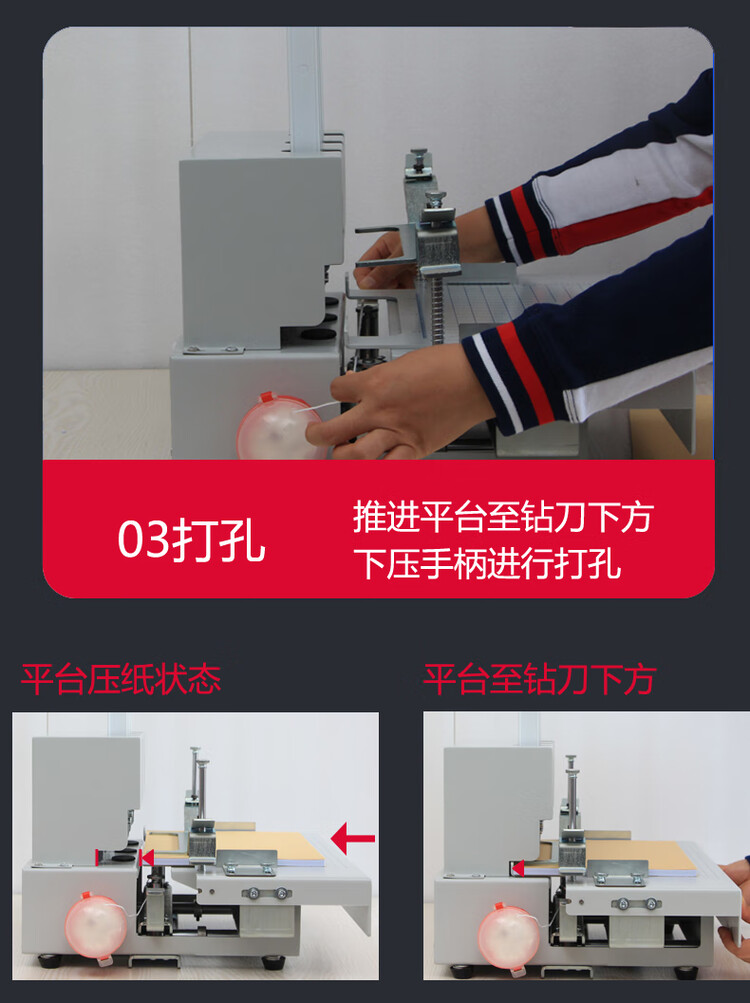 03打孔

推进平台至钻刀下方
下压手柄进行打孔

平台压纸状态

平台至钻刀下方