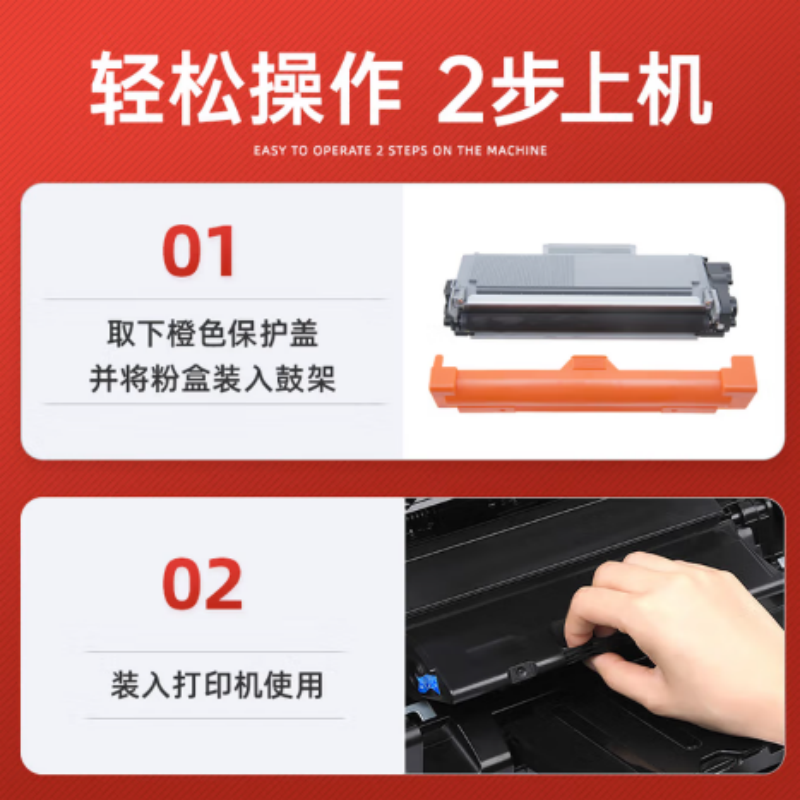 轻松操作 2步上机

EASY TO OPERATE 2 STEPS ON THE MACHINE

01

取下橙色保护盖
并将粉盒装入鼓架

02

装入打印机使用