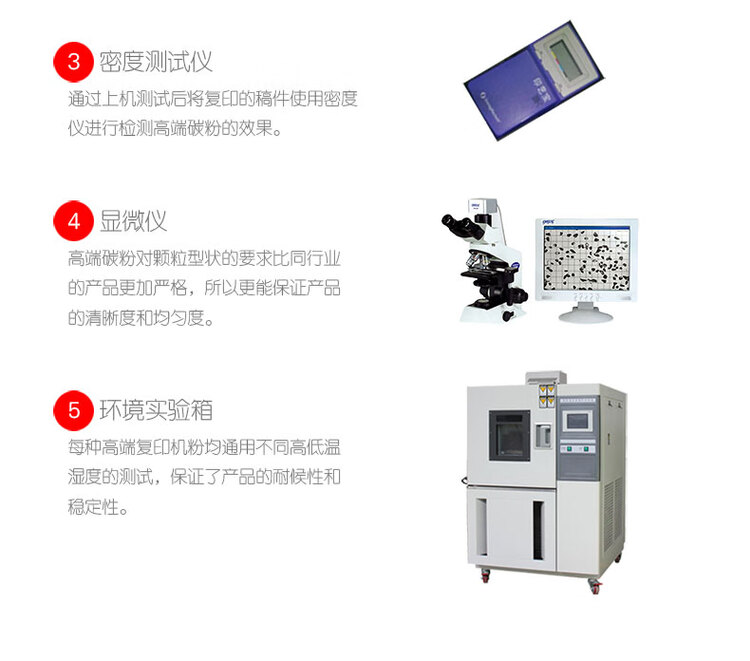 3 密度测试仪

通过上机测试后将复印的稿件使用密度仪进行检测高端碳粉的效果。

4 显微仪

高端碳粉对颗粒型状的要求比同行业的产品更加严格，所以更能保证产品的清晰度和均匀度。

5 环境实验箱

每种高端复印机粉均通用不同高低温湿度的测试，保证了产品的耐候性和稳定性。