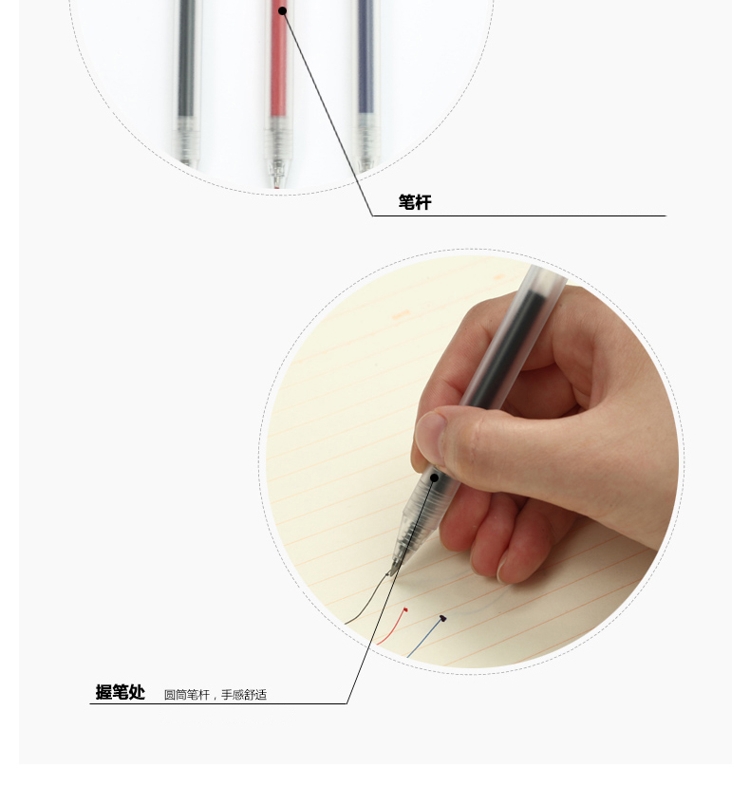 笔杆

握笔处 圆筒笔杆，手感舒适