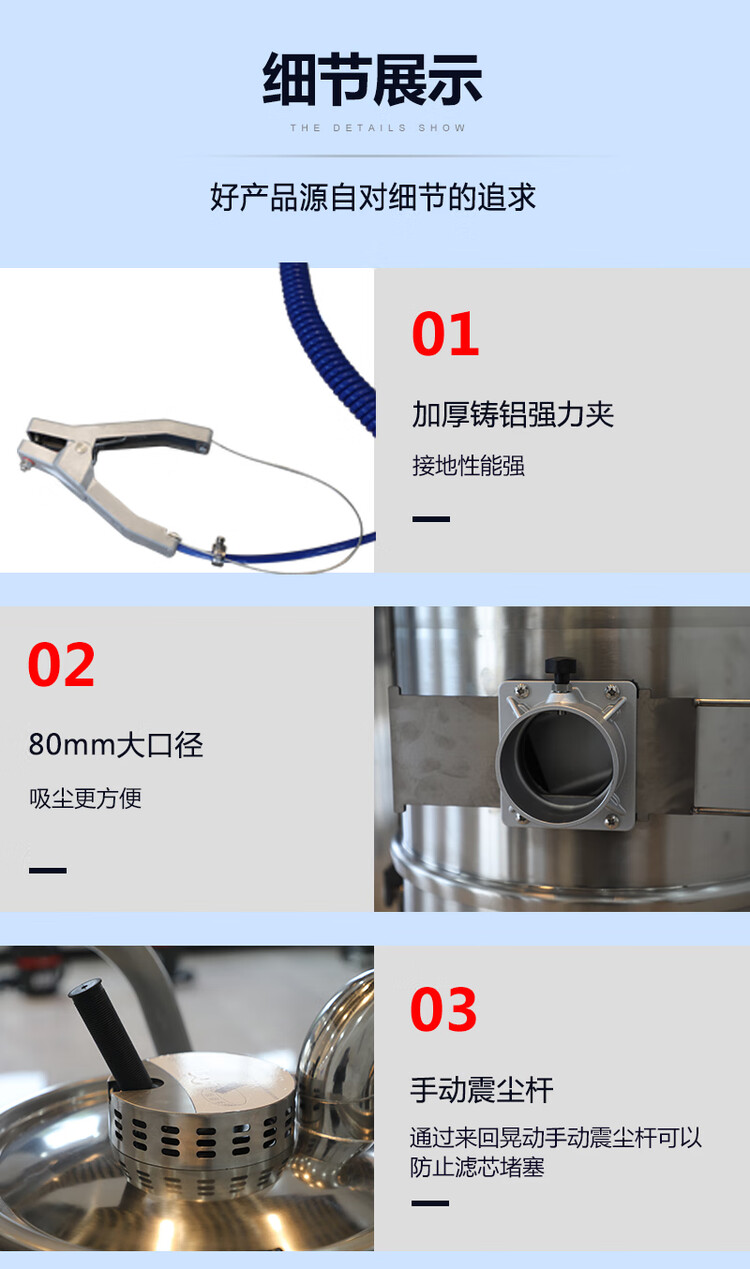 细节展示

THE DETAILS SHOW

好产品源自对细节的追求

01

加厚铸铝强力夹

接地性能强

02

80mm大口径

吸尘更方便

03

手动震尘杆

通过来回晃动手动震尘杆可以防止滤芯堵塞