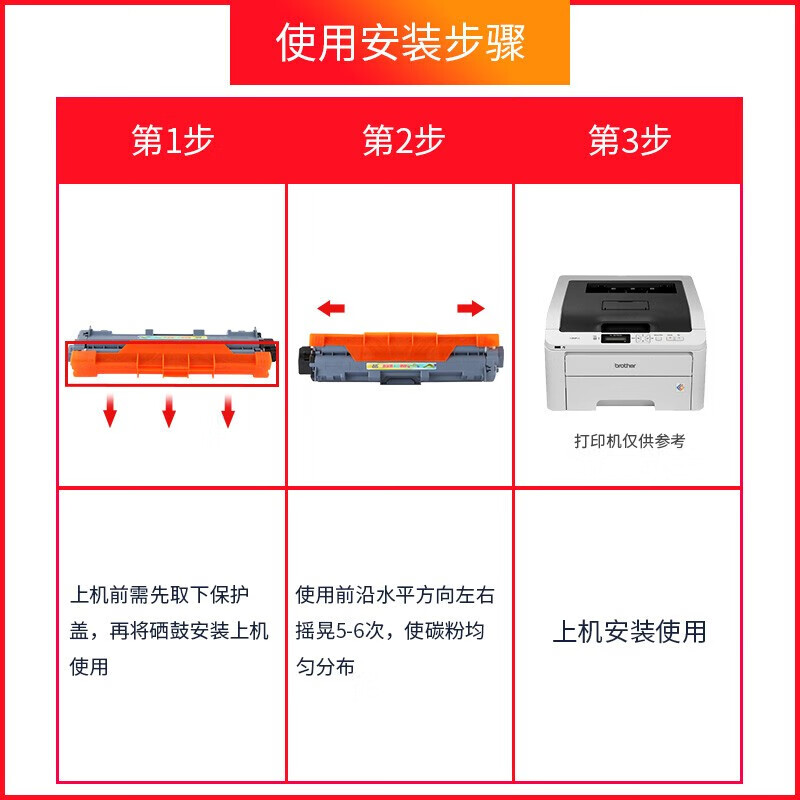 使用安装步骤

| 第1步 | 第2步 | 第3步 |
|---|---|---|
| | | brother 打印机仅供参考 |
| 上机前需先取下保护盖，再将硒鼓安装上机使用 | 使用前沿水平方向左右摇晃5-6次，使碳粉均匀分布 | 上机安装使用 |