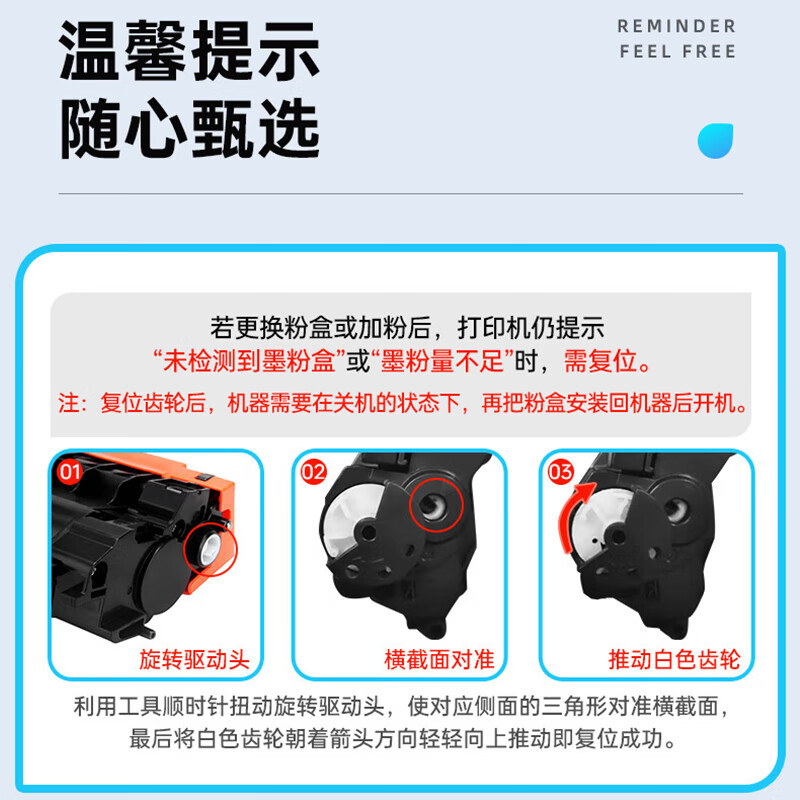 温馨提示
随心甄选

REMINDER
FEEL FREE

若更换粉盒或加粉后，打印机仍提示
“未检测到墨粉盒”或“墨粉量不足”时，需复位。
注：复位齿轮后，机器需要在关机的状态下，再把粉盒安装回机器后开机。

01
旋转驱动头

02
横截面对准

03
推动白色齿轮

利用工具顺时针扭动旋转驱动头，使对应侧面的三角形对准横截面，最后将白色齿轮朝着箭头方向轻轻向上推动即复位成功。