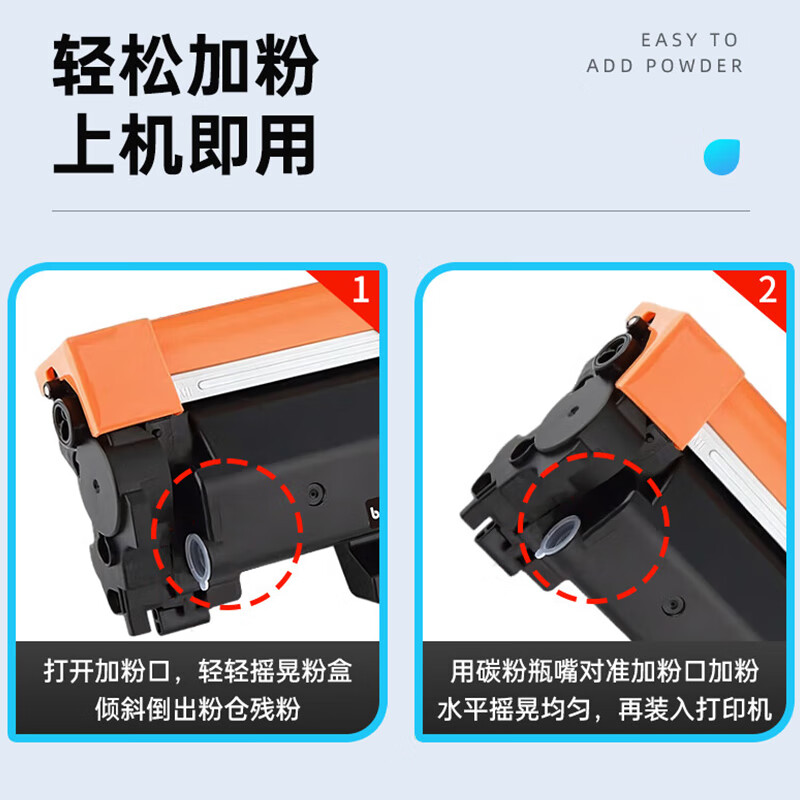 轻松加粉
上机即用

EASY TO
ADD POWDER

1

打开加粉口，轻轻摇晃粉盒
倾斜倒出粉仓残粉

2

用碳粉瓶嘴对准加粉口加粉
水平摇晃均匀，再装入打印机