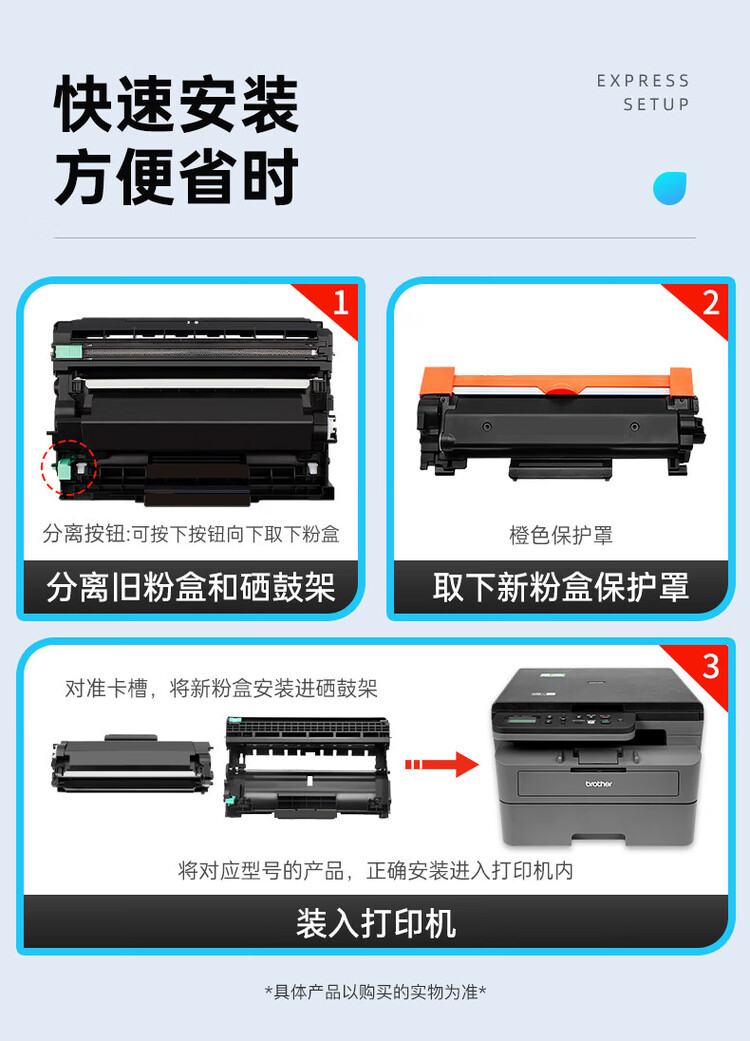 快速安装
方便省时

EXPRESS
SETUP

1

分离按钮:可按下按钮向下取下粉盒

分离旧粉盒和硒鼓架

2

橙色保护罩

取下新粉盒保护罩

3

对准卡槽，将新粉盒安装进硒鼓架

brother

将对应型号的产品，正确安装进入打印机内

装入打印机

*具体产品以购买的实物为准*