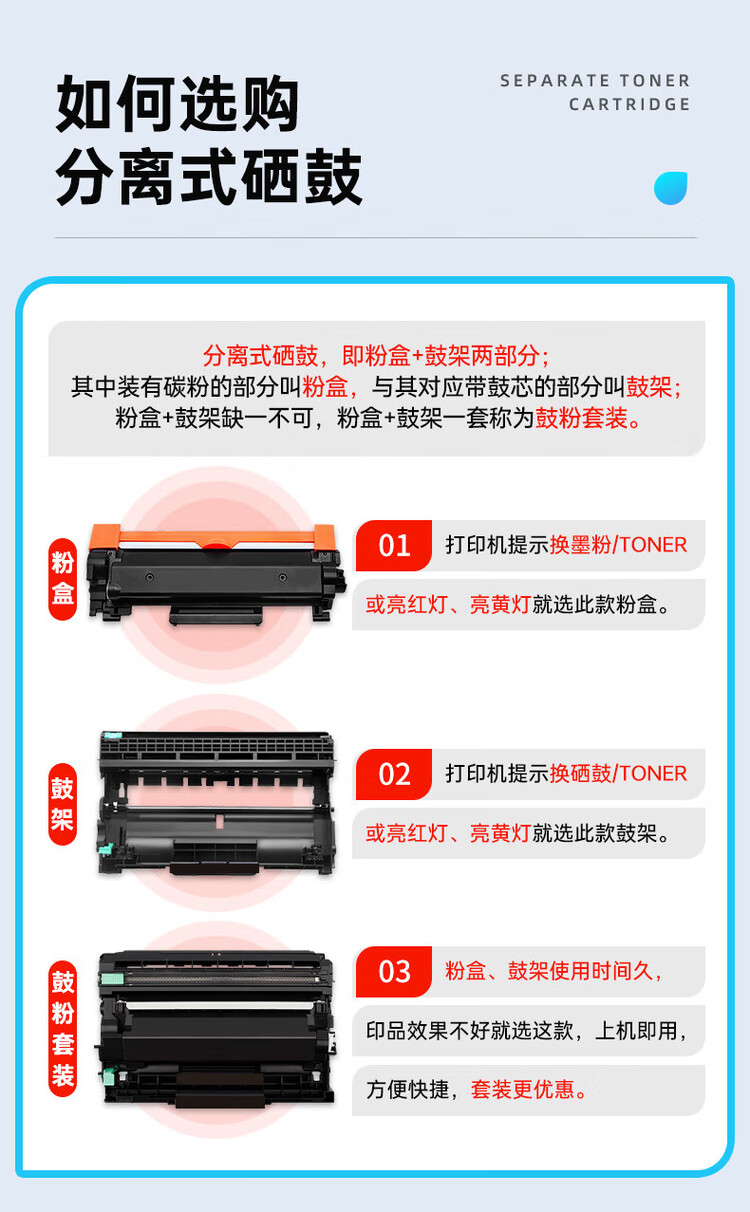 如何选购
分离式硒鼓

SEPARATE TONER
CARTRIDGE

分离式硒鼓，即粉盒+鼓架两部分；
其中装有碳粉的部分叫粉盒，与其对应带鼓芯的部分叫鼓架；
粉盒+鼓架缺一不可，粉盒+鼓架一套称为鼓粉套装。

粉盒

01 打印机提示换墨粉/TONER
或亮红灯、亮黄灯就选此款粉盒。

鼓架

02 打印机提示换硒鼓/TONER
或亮红灯、亮黄灯就选此款鼓架。

鼓粉套装

03 粉盒、鼓架使用时间久，
印品效果不好就选这款，上机即用，
方便快捷，套装更优惠。