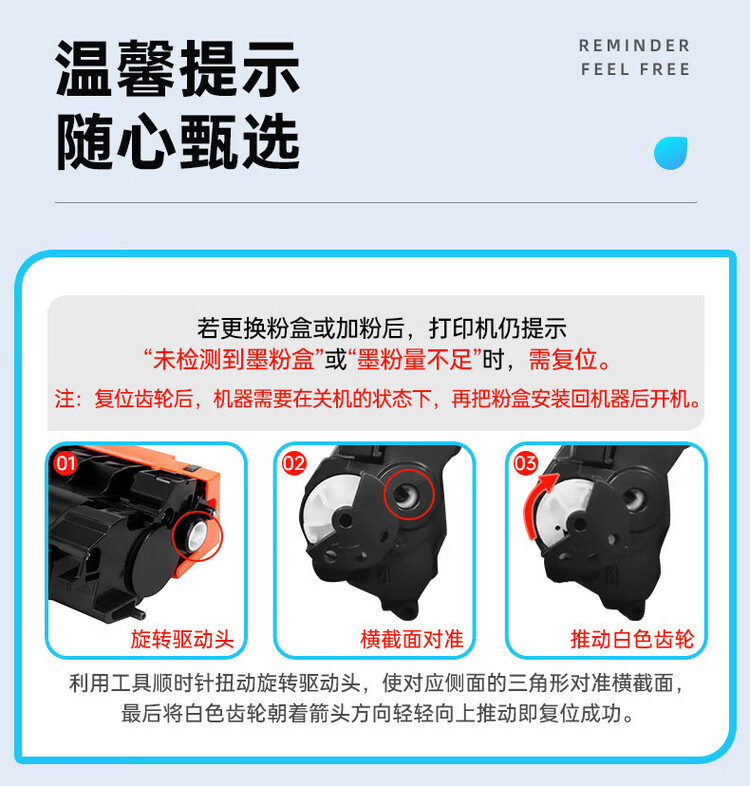 温馨提示
随心甄选

REMINDER
FEEL FREE

若更换粉盒或加粉后，打印机仍提示
“未检测到墨粉盒”或“墨粉量不足”时，需复位。
注：复位齿轮后，机器需要在关机的状态下，再把粉盒安装回机器后开机。

01
旋转驱动头

02
横截面对准

03
推动白色齿轮

利用工具顺时针扭动旋转驱动头，使对应侧面的三角形对准横截面，最后将白色齿轮朝着箭头方向轻轻向上推动即复位成功。