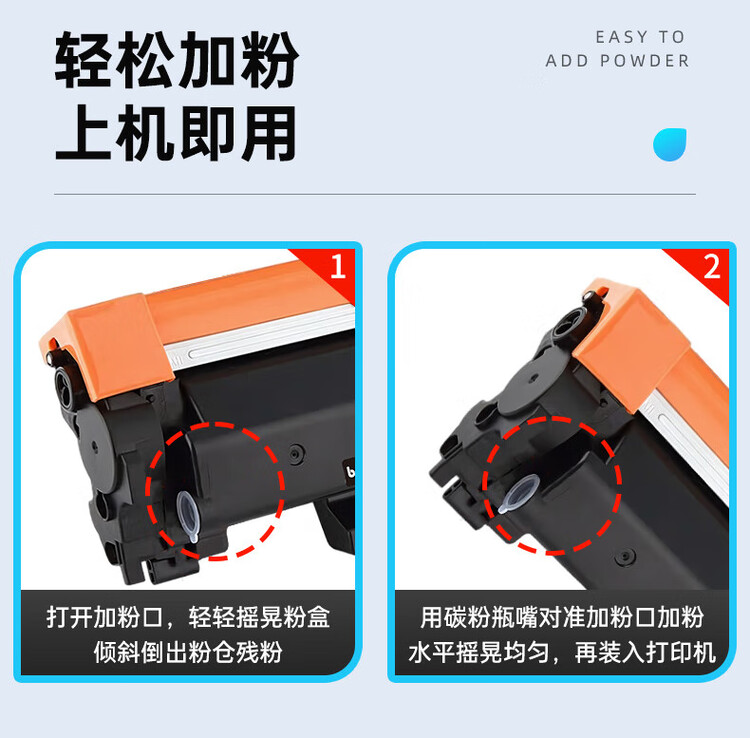 轻松加粉
上机即用

EASY TO
ADD POWDER

1

打开加粉口，轻轻摇晃粉盒
倾斜倒出粉仓残粉

2

用碳粉瓶嘴对准加粉口加粉
水平摇晃均匀，再装入打印机