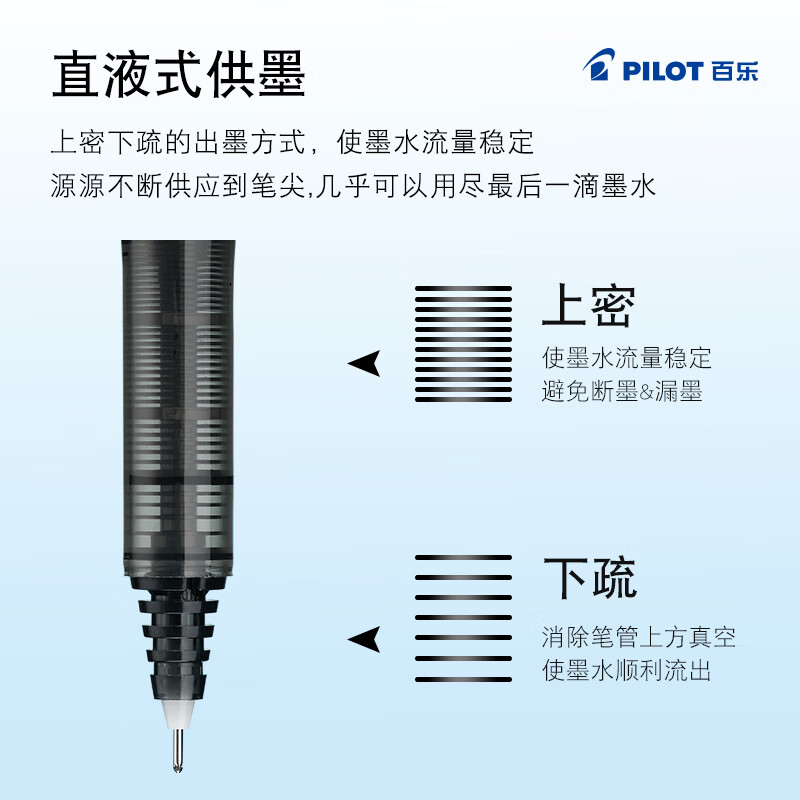 直液式供墨

PILOT 百乐

上密下疏的出墨方式，使墨水流量稳定
源源不断供应到笔尖,几乎可以用尽最后一滴墨水

上密
使墨水流量稳定
避免断墨&漏墨

下疏
消除笔管上方真空
使墨水顺利流出