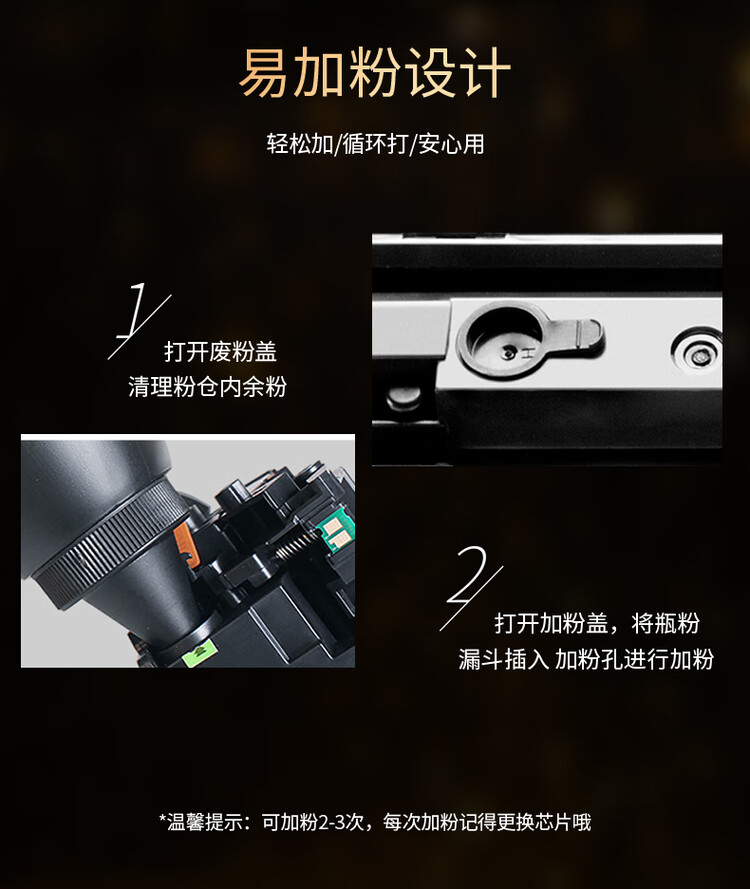 易加粉设计

轻松加/循环打/安心用

1

打开废粉盖
清理粉仓内余粉

2

打开加粉盖，将瓶粉
漏斗插入 加粉孔进行加粉

*温馨提示：可加粉2-3次，每次加粉记得更换芯片哦