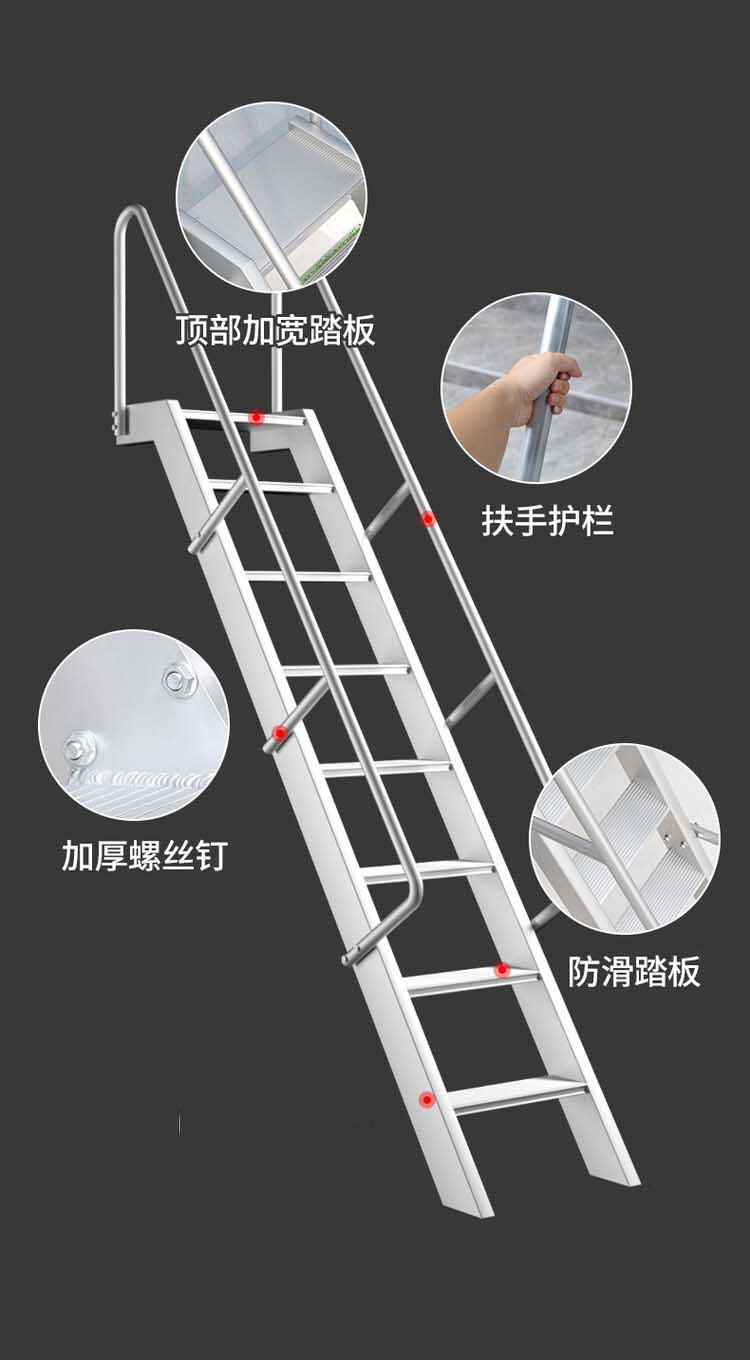 顶部加宽踏板

扶手护栏

加厚螺丝钉

防滑踏板