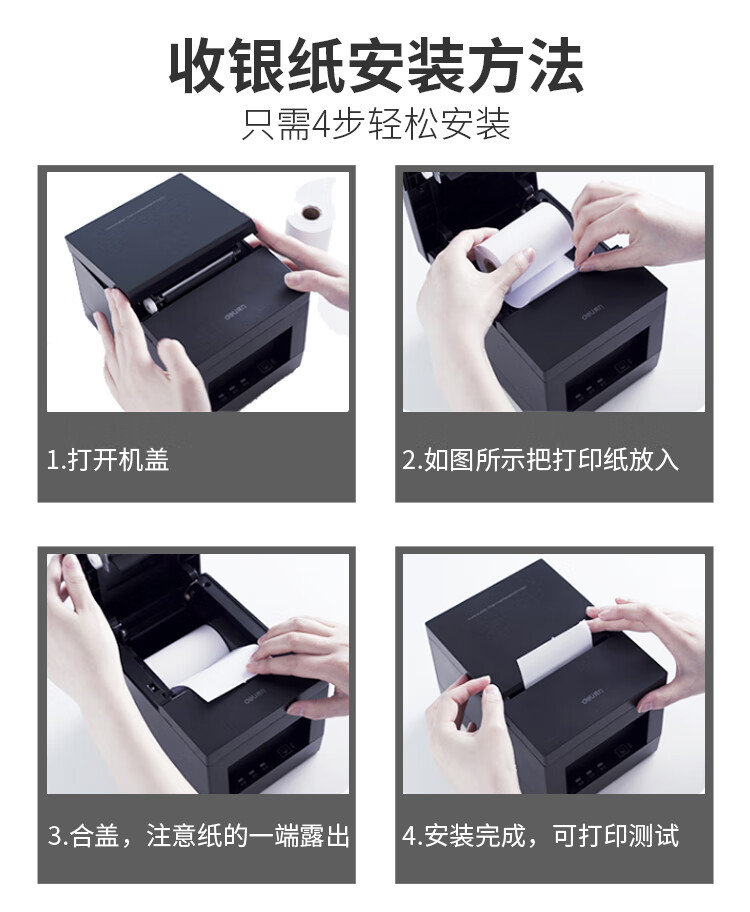 收银纸安装方法
只需4步轻松安装

1.打开机盖

2.如图所示把打印纸放入

3.合盖，注意纸的一端露出

4.安装完成，可打印测试