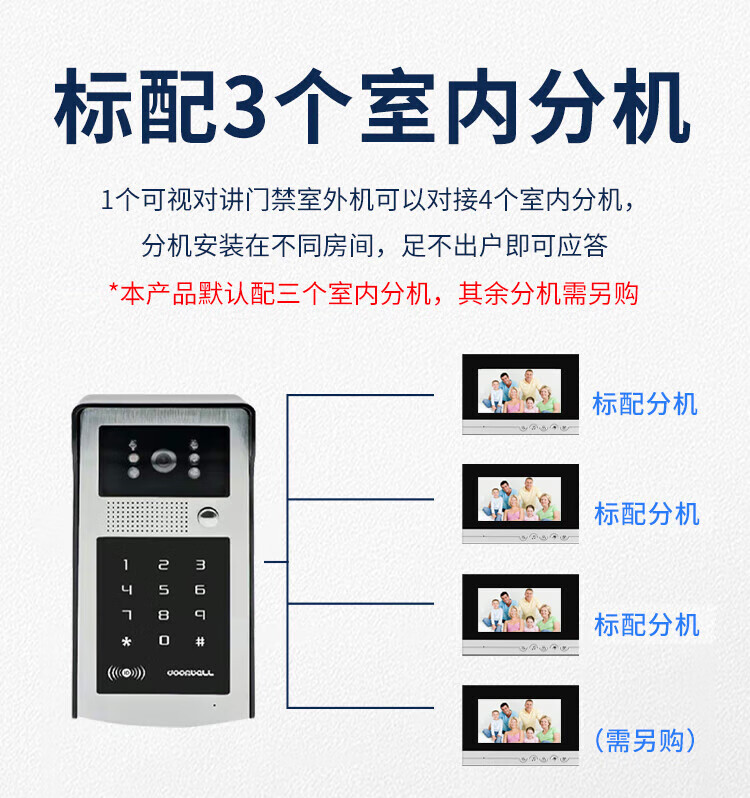 标配3个室内分机

1个可视对讲门禁室外机可以对接4个室内分机，
分机安装在不同房间，足不出户即可应答

*本产品默认配三个室内分机，其余分机需另购

1 2 3
4 5 6
7 8 9
* 0 #

doorbell

标配分机

标配分机

标配分机

（需另购）