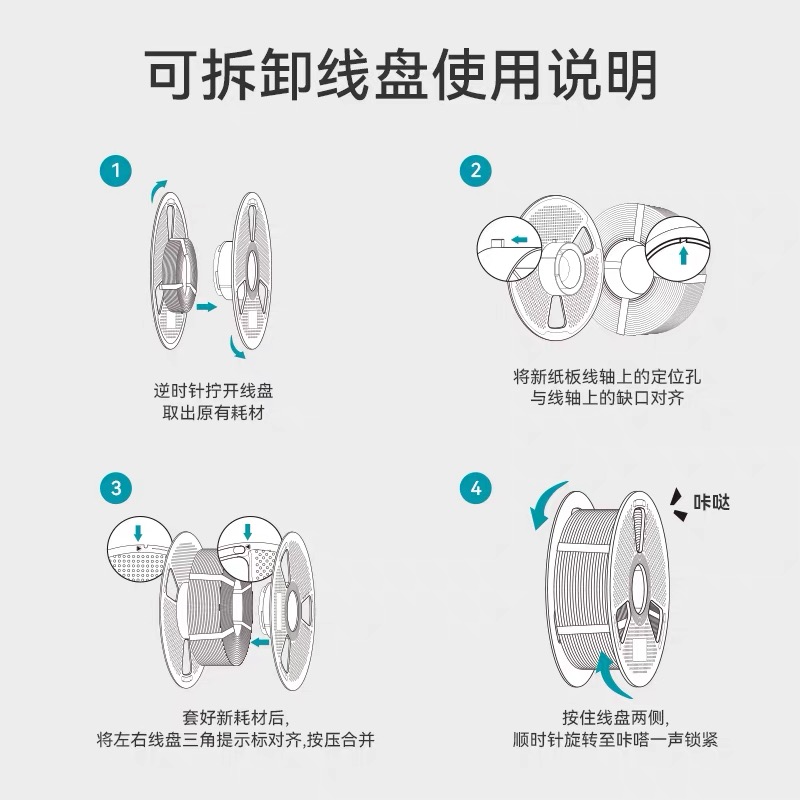 可拆卸线盘使用说明

1

逆时针拧开线盘
取出原有耗材

2

将新纸板线轴上的定位孔
与线轴上的缺口对齐

3

套好新耗材后，
将左右线盘三角提示标对齐，按压合并

4

咔哒

按住线盘两侧，
顺时针旋转至咔嗒一声锁紧