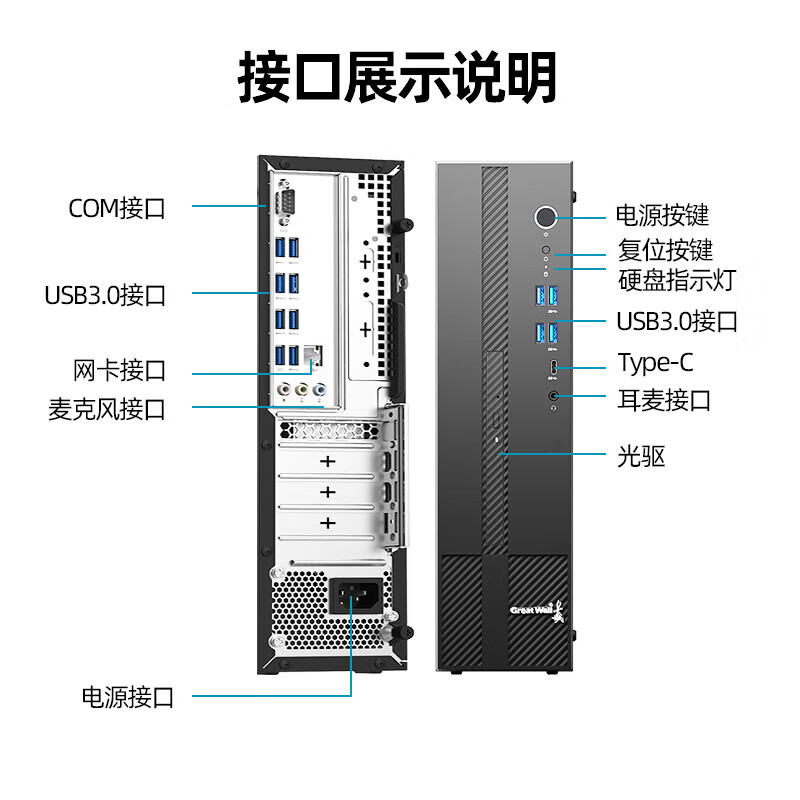 接口展示说明

COM接口

USB3.0接口

网卡接口

麦克风接口

电源接口

电源按键

复位按键

硬盘指示灯

USB3.0接口

Type-C

耳麦接口

光驱

Great Wall