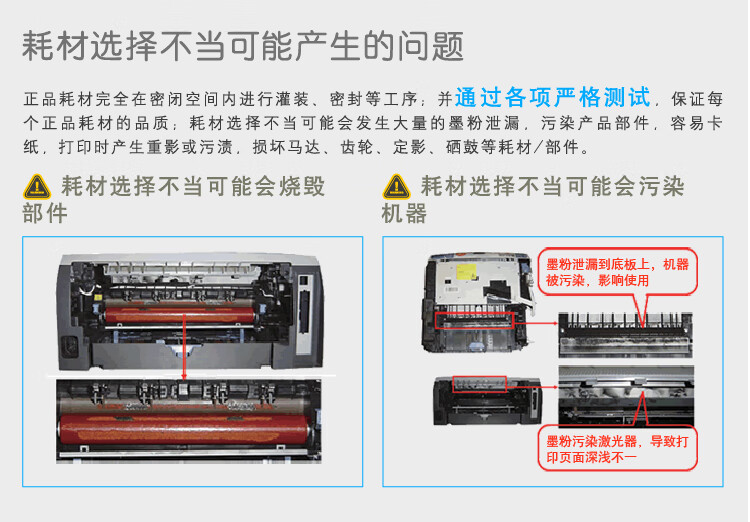 耗材选择不当可能产生的问题

正品耗材完全在密闭空间内进行灌装、密封等工序；并通过各项严格测试，保证每个正品耗材的品质；耗材选择不当可能会发生大量的墨粉泄漏，污染产品部件，容易卡纸，打印时产生重影或污渍，损坏马达、齿轮、定影、硒鼓等耗材/部件。

耗材选择不当可能会烧毁部件

耗材选择不当可能会污染机器

墨粉泄漏到底板上，机器被污染，影响使用

墨粉污染激光器，导致打印页面深浅不一