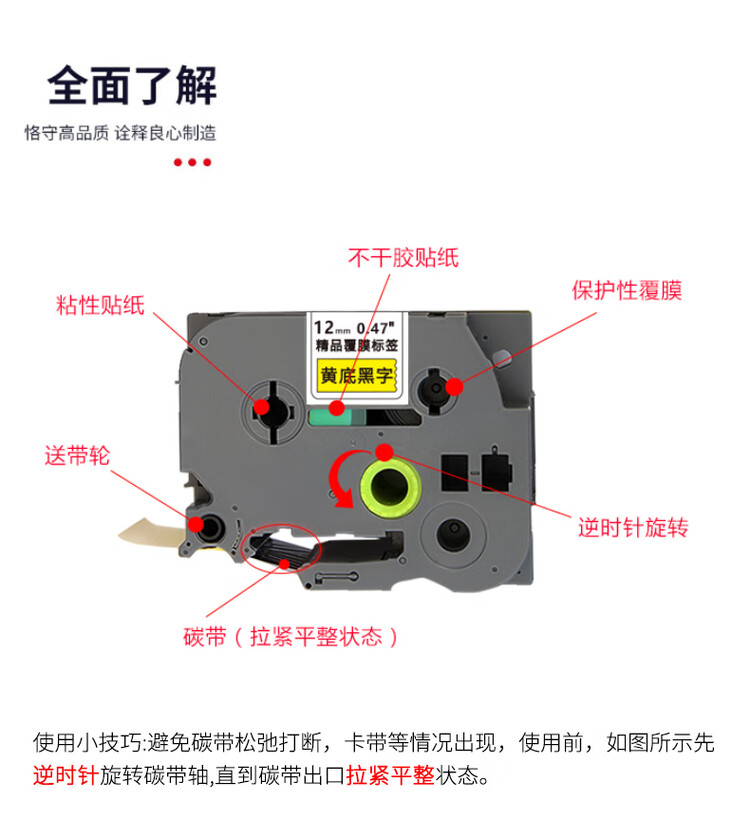 全面了解

恪守高品质 诠释良心制造

不干胶贴纸

粘性贴纸

保护性覆膜

12mm 0.47"
精品覆膜标签
黄底黑字

送带轮

逆时针旋转

碳带（拉紧平整状态）

使用小技巧:避免碳带松弛打断，卡带等情况出现，使用前，如图所示先逆时针旋转碳带轴,直到碳带出口拉紧平整状态。