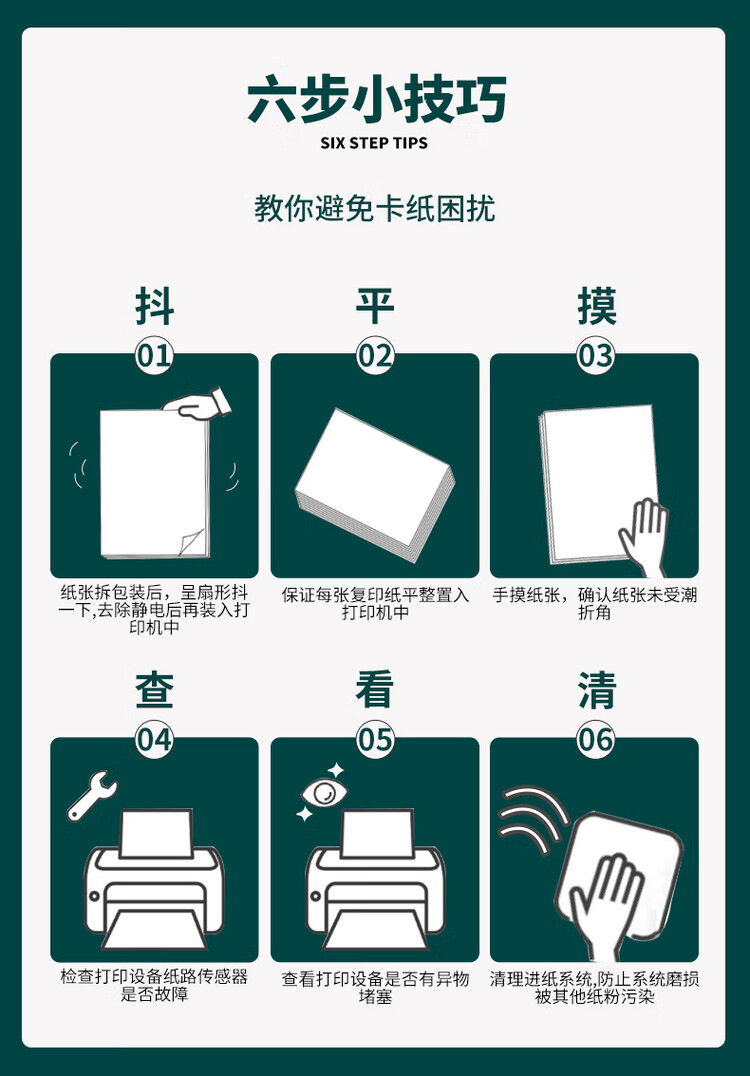 六步小技巧

SIX STEP TIPS

教你避免卡纸困扰

抖

01

纸张拆包装后，呈扇形抖一下,去除静电后再装入打印机中

平

02

保证每张复印纸平整置入打印机中

摸

03

手摸纸张，确认纸张未受潮折角

查

04

检查打印设备纸路传感器是否故障

看

05

查看打印设备是否有异物堵塞

清

06

清理进纸系统,防止系统磨损被其他纸粉污染