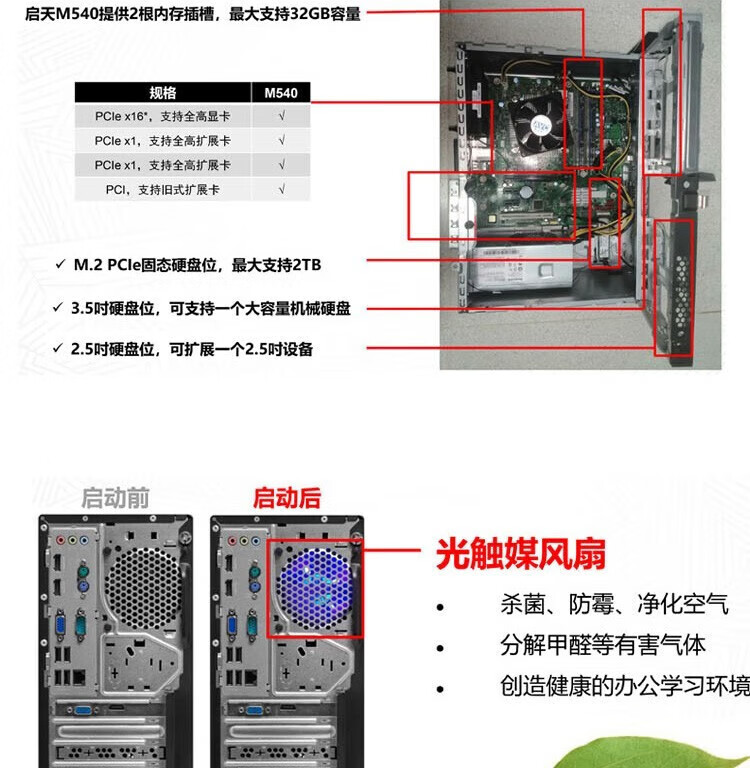 启天M540提供2根内存插槽，最大支持32GB容量

| 规格 | M540 |
|---|---|
| PCIe x16*，支持全高显卡 | √ |
| PCIe x1，支持全高扩展卡 | √ |
| PCIe x1，支持全高扩展卡 | √ |
| PCI，支持旧式扩展卡 | √ |

✓ M.2 PCIe固态硬盘位，最大支持2TB

✓ 3.5吋硬盘位，可支持一个大容量机械硬盘

✓ 2.5吋硬盘位，可扩展一个2.5吋设备

启动前

启动后

光触媒风扇

• 杀菌、防霉、净化空气

• 分解甲醛等有害气体

• 创造健康的办公学习环境