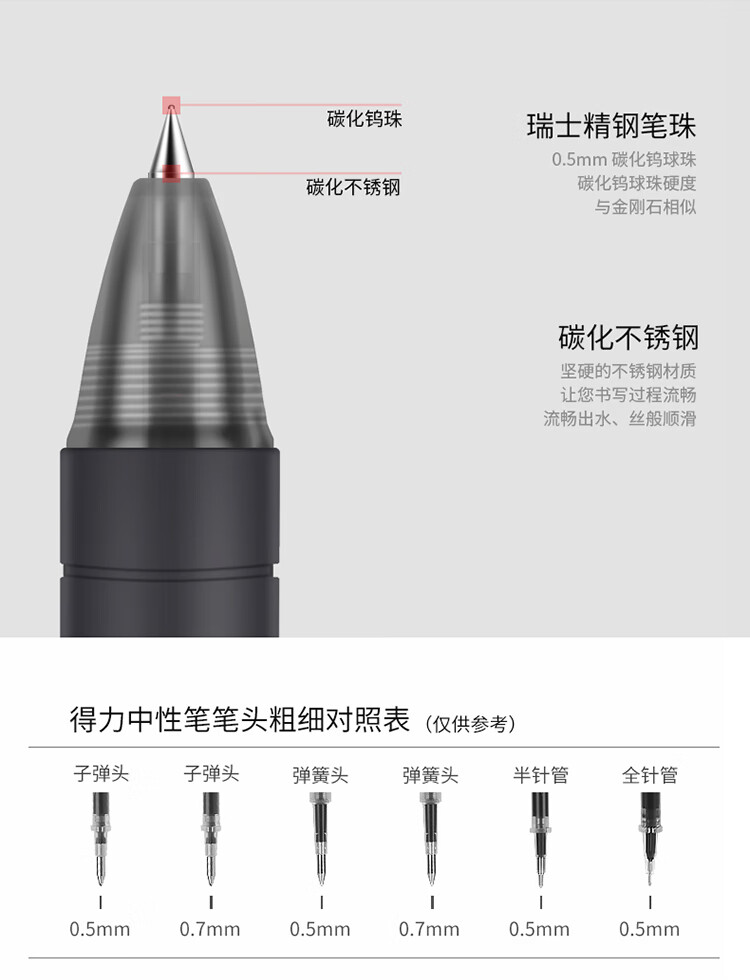 碳化钨珠

碳化不锈钢

瑞士精钢笔珠
0.5mm 碳化钨球珠
碳化钨球珠硬度
与金刚石相似

碳化不锈钢
坚硬的不锈钢材质
让您书写过程流畅
流畅出水、丝般顺滑

得力中性笔笔头粗细对照表（仅供参考）

| 子弹头 | 子弹头 | 弹簧头 | 弹簧头 | 半针管 | 全针管 |
|---|---|---|---|---|---|
| 0.5mm | 0.7mm | 0.5mm | 0.7mm | 0.5mm | 0.5mm |