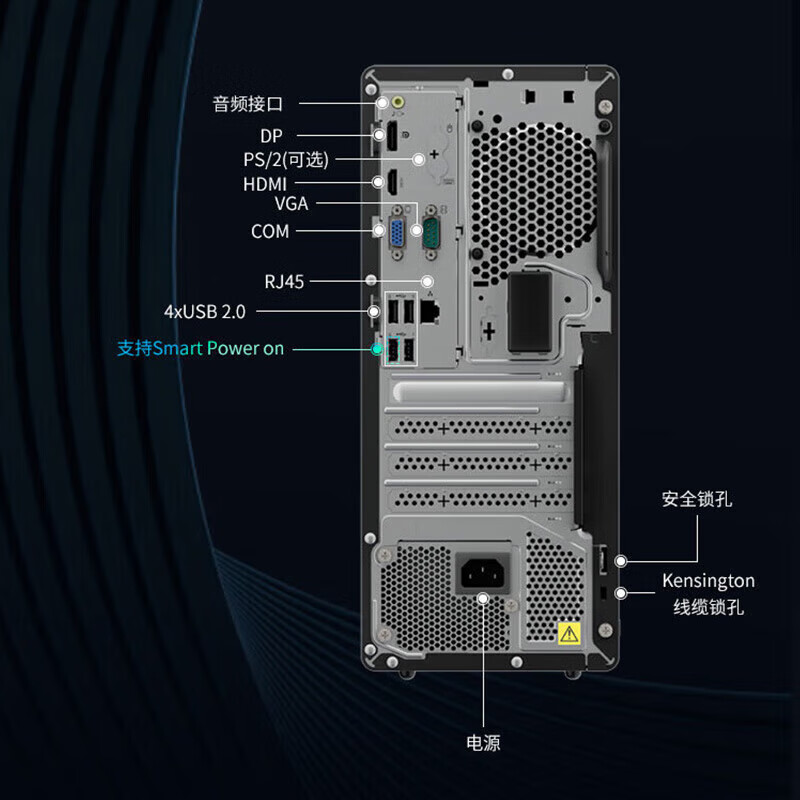 音频接口
DP
PS/2(可选)
HDMI
VGA
COM
RJ45
4xUSB 2.0
支持Smart Power on

安全锁孔
Kensington
线缆锁孔

电源