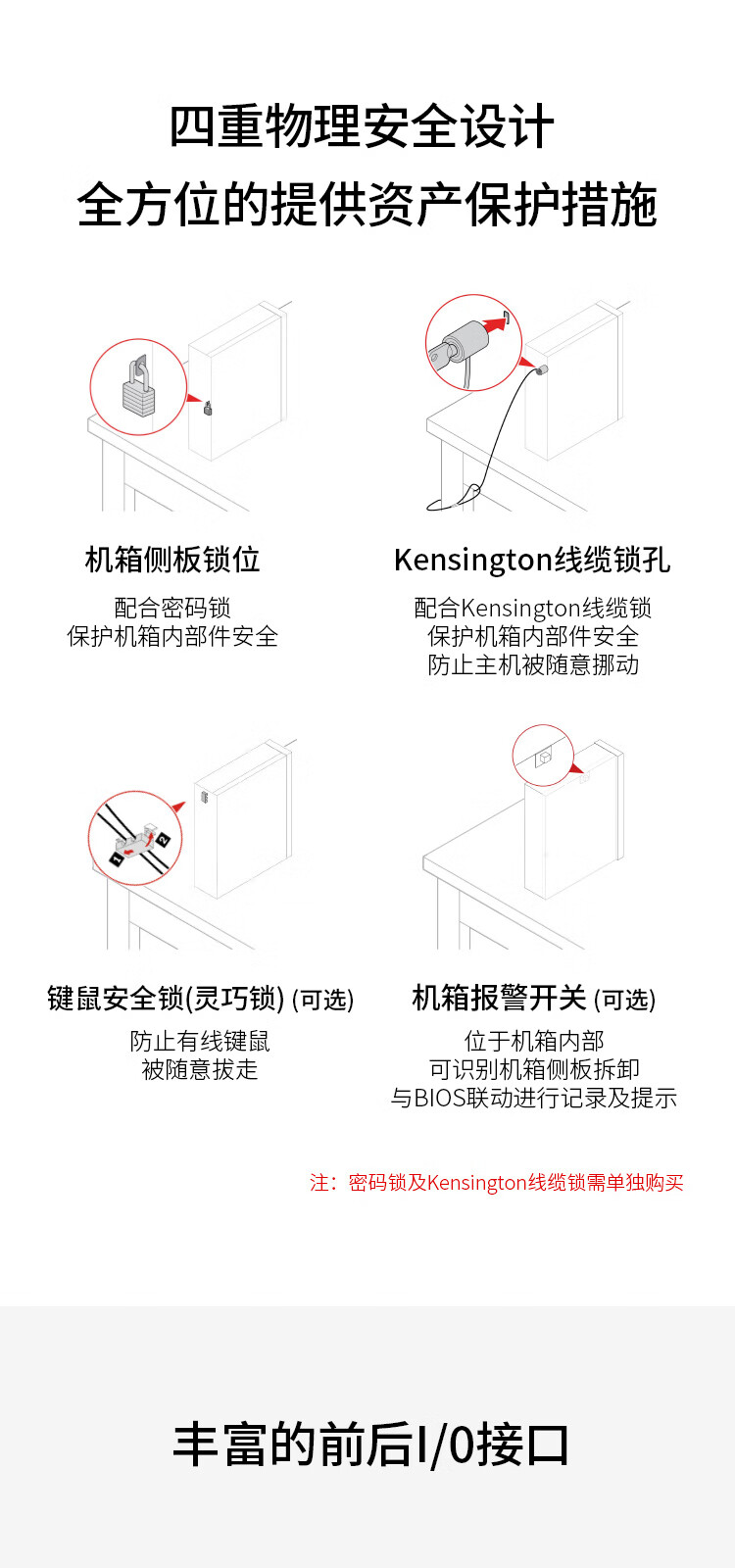 四重物理安全设计
全方位的提供资产保护措施

机箱侧板锁位

配合密码锁
保护机箱内部件安全

Kensington线缆锁孔

配合Kensington线缆锁
保护机箱内部件安全
防止主机被随意挪动

1 2

键鼠安全锁(灵巧锁) (可选)

防止有线键鼠
被随意拔走

机箱报警开关 (可选)

位于机箱内部
可识别机箱侧板拆卸
与BIOS联动进行记录及提示

注：密码锁及Kensington线缆锁需单独购买

丰富的前后I/0接口