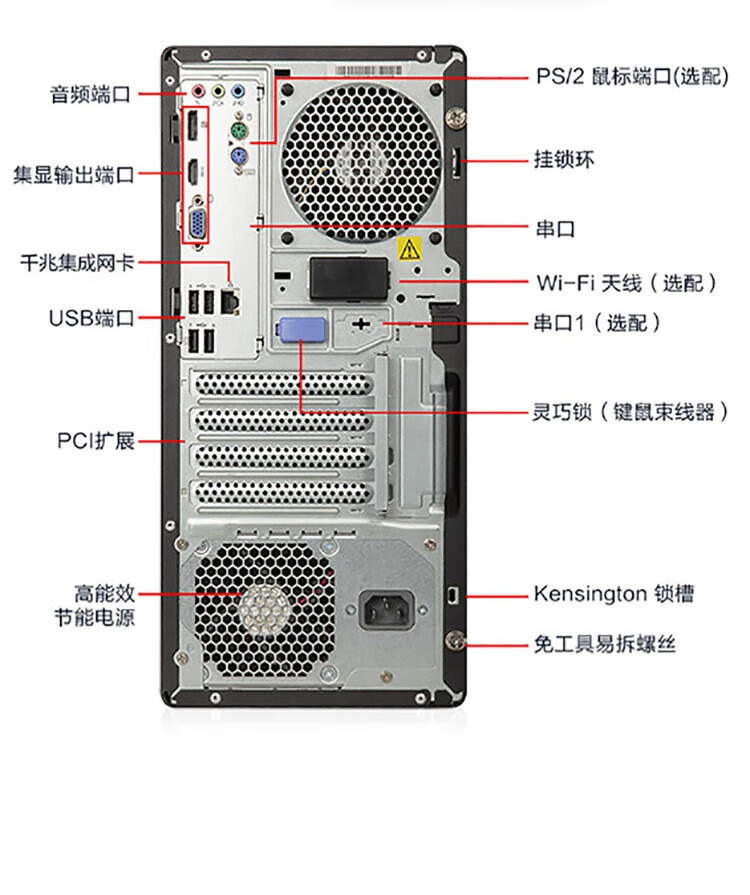 音频端口

集显输出端口

千兆集成网卡

USB端口

PCI扩展

高能效
节能电源

PS/2 鼠标端口(选配)

挂锁环

串口

Wi-Fi 天线（选配）

串口1（选配）

灵巧锁（键鼠束线器）

Kensington 锁槽

免工具易拆螺丝