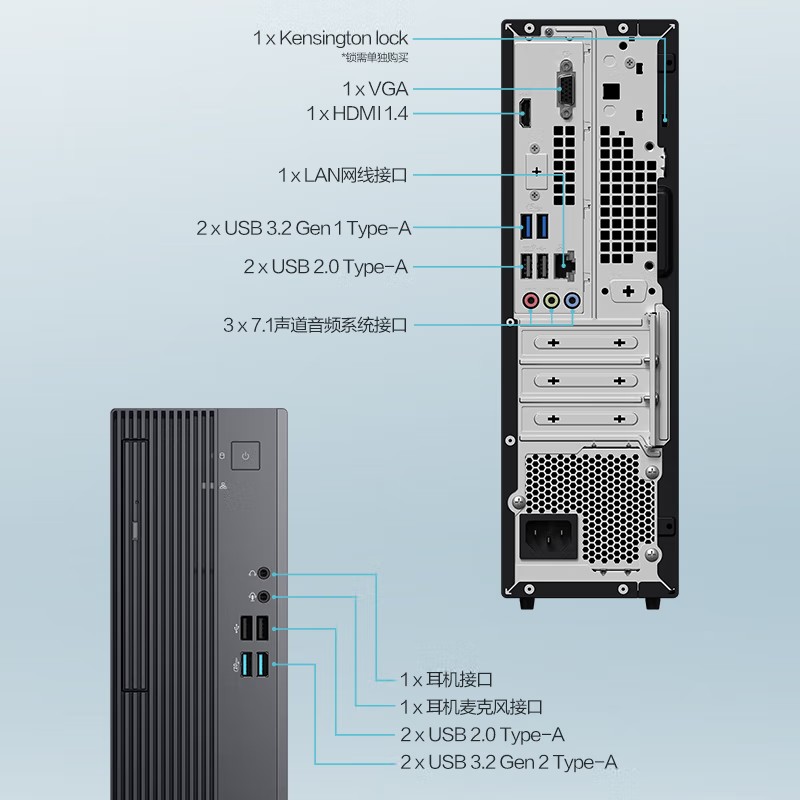 1 x Kensington lock
*锁需单独购买

1 x VGA
1 x HDMI 1.4

1 x LAN网线接口

2 x USB 3.2 Gen 1 Type-A

2 x USB 2.0 Type-A

3 x 7.1声道音频系统接口

1 x 耳机接口
1 x 耳机麦克风接口
2 x USB 2.0 Type-A
2 x USB 3.2 Gen 2 Type-A