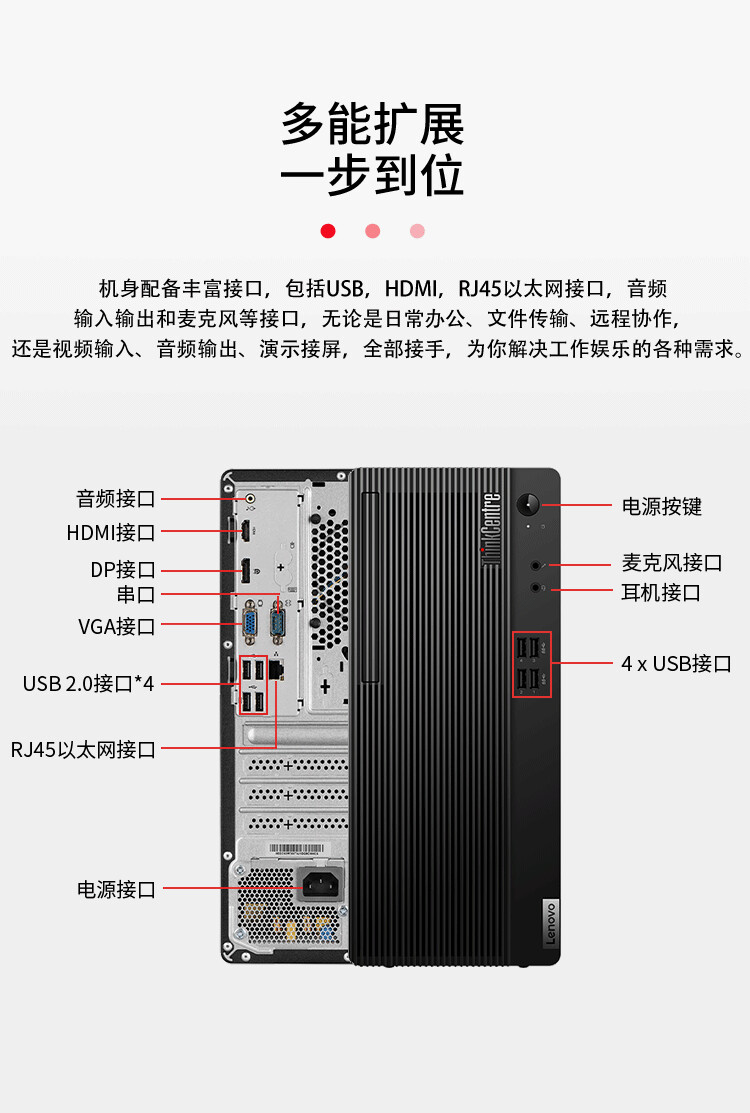 多能扩展
一步到位

机身配备丰富接口，包括USB，HDMI，RJ45以太网接口，音频输入输出和麦克风等接口，无论是日常办公、文件传输、远程协作，还是视频输入、音频输出、演示接屏，全部接手，为你解决工作娱乐的各种需求。

音频接口
HDMI接口
DP接口
串口
VGA接口
USB 2.0接口*4
RJ45以太网接口
电源接口

ThinkCentre

电源按键
麦克风接口
耳机接口
4 x USB接口

Lenovo