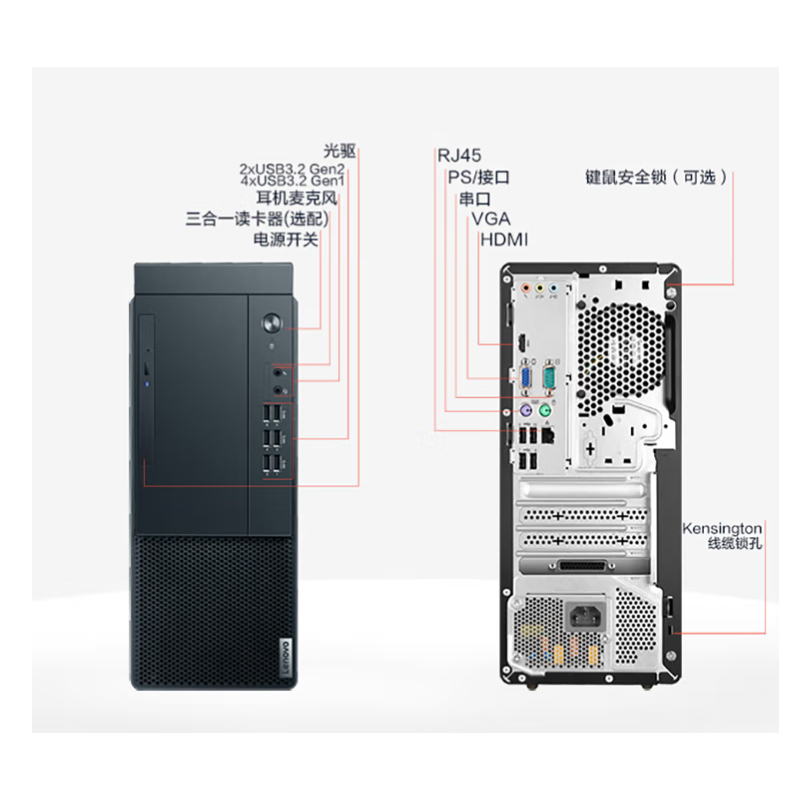 光驱
2xUSB3.2 Gen2
4xUSB3.2 Gen1
耳机麦克风
三合一读卡器(选配)
电源开关

RJ45
PS/接口
串口
VGA
HDMI

键鼠安全锁（可选）

Kensington
线缆锁孔

Lenovo