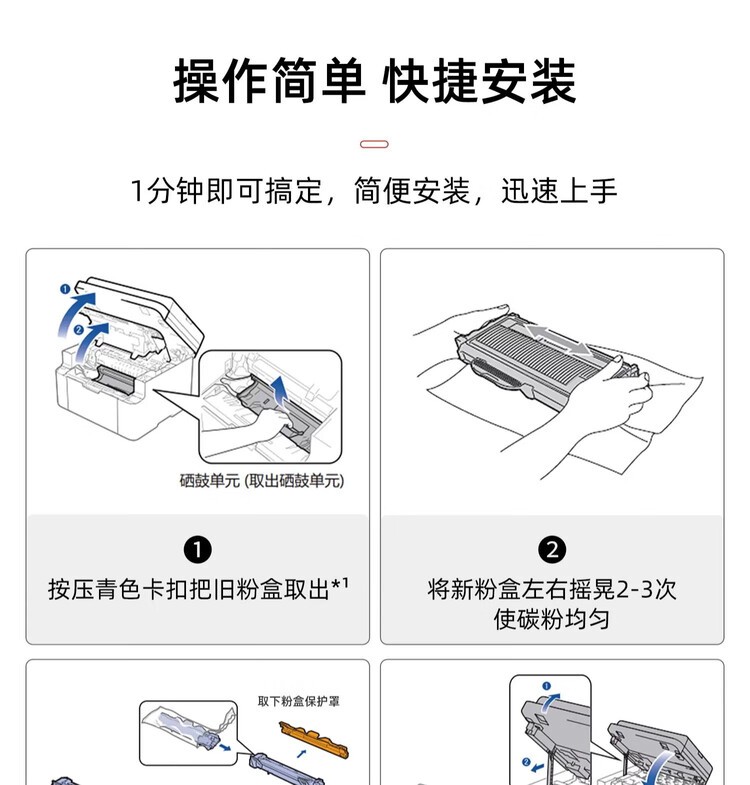 操作简单 快捷安装

1分钟即可搞定，简便安装，迅速上手

1
2

硒鼓单元 (取出硒鼓单元)

❶
按压青色卡扣把旧粉盒取出*¹

❷
将新粉盒左右摇晃2-3次
使碳粉均匀

取下粉盒保护罩

1
2