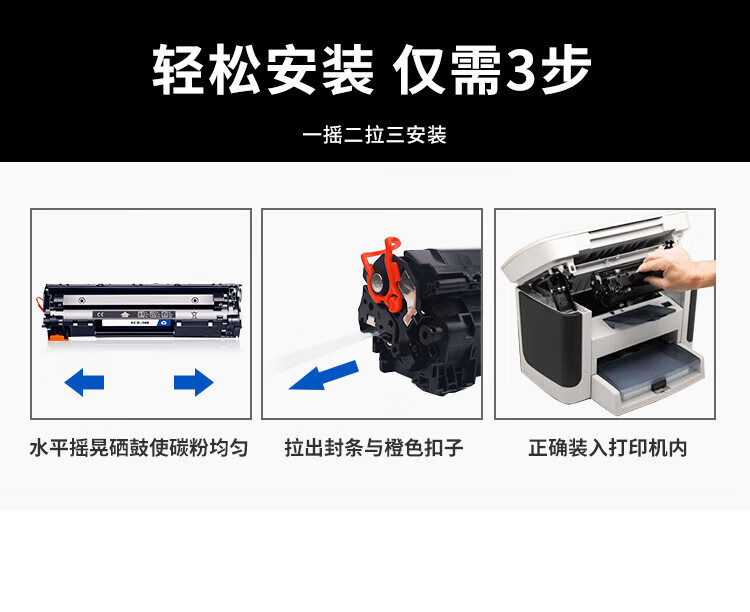 轻松安装 仅需3步

一摇二拉三安装

水平摇晃硒鼓使碳粉均匀

拉出封条与橙色扣子

正确装入打印机内