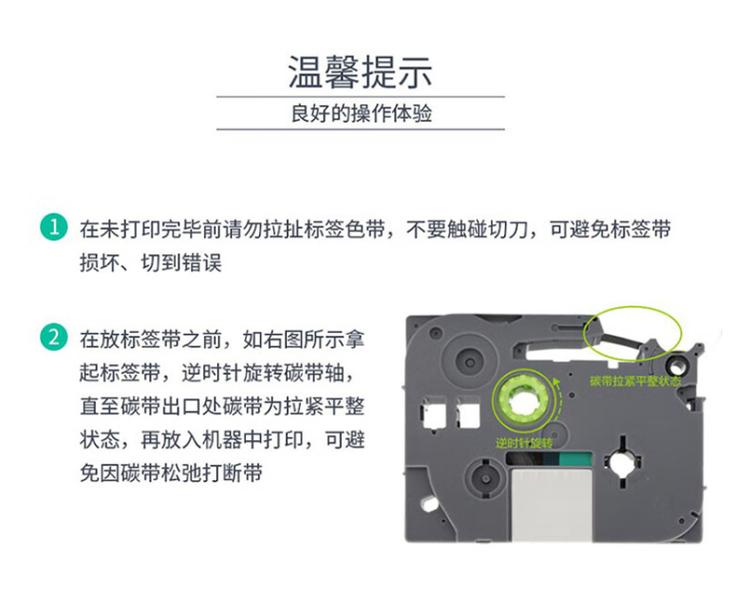 温馨提示

良好的操作体验

1 在未打印完毕前请勿拉扯标签色带，不要触碰切刀，可避免标签带损坏、切到错误

2 在放标签带之前，如右图所示拿起标签带，逆时针旋转碳带轴，直至碳带出口处碳带为拉紧平整状态，再放入机器中打印，可避免因碳带松弛打断带

碳带拉紧平整状态

逆时针旋转